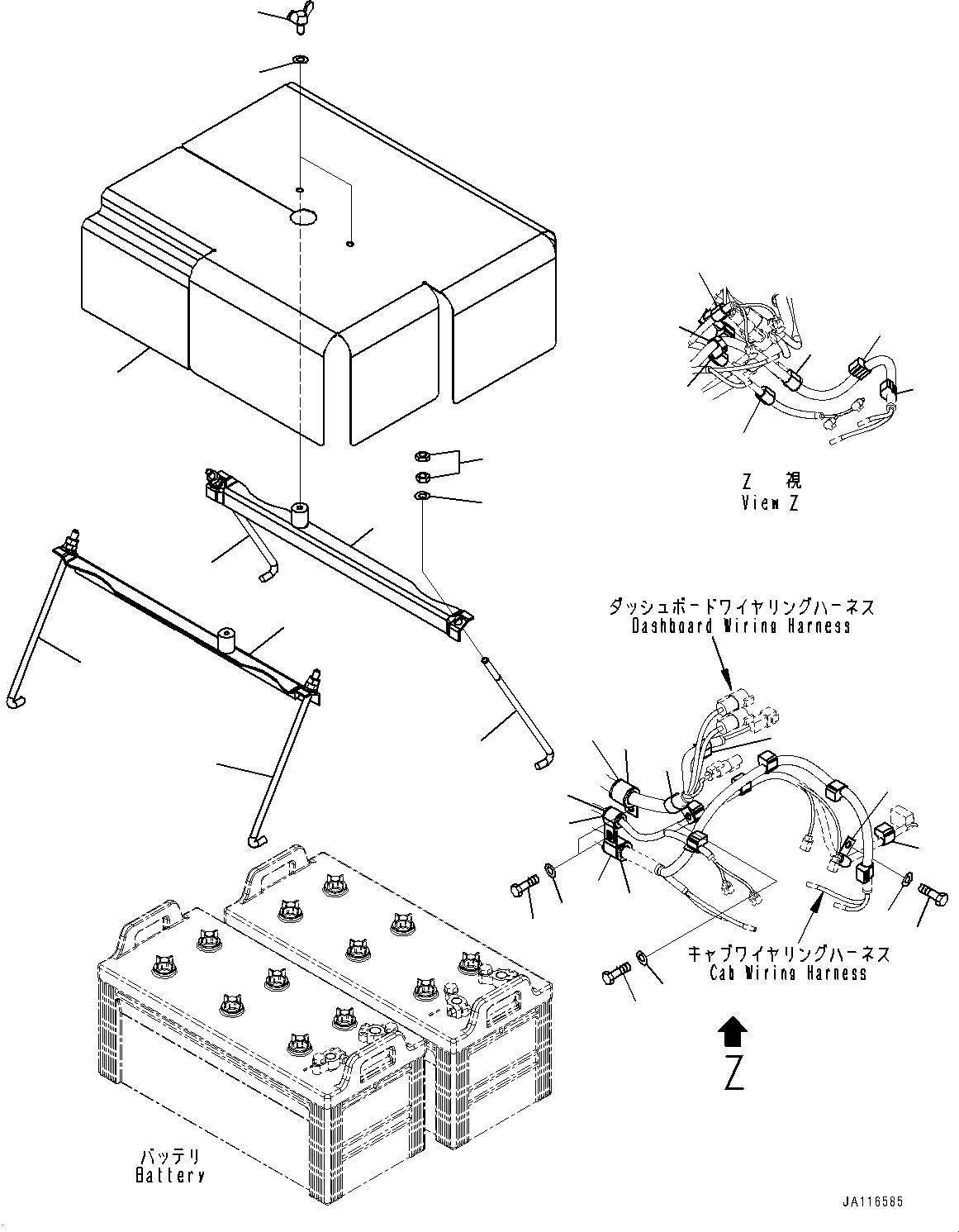 Z 視
View Z

ダッシュボードワイヤリングハーネス
Dashboard Wiring Harness

キャブワイヤリングハーネス
Cab Wiring Harness

Z

バッテリ
Battery

JA116585