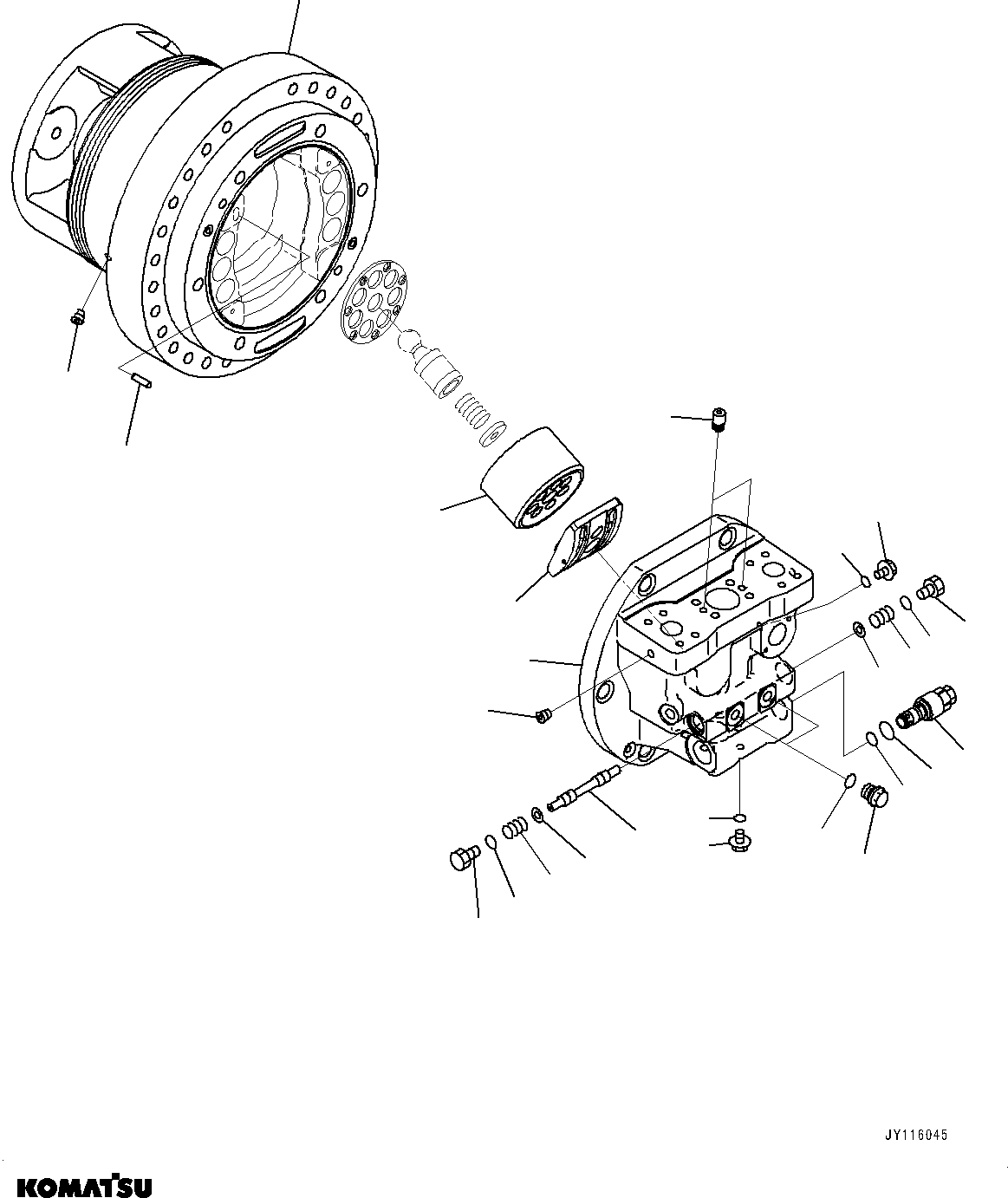 JY116045

KOMATSU