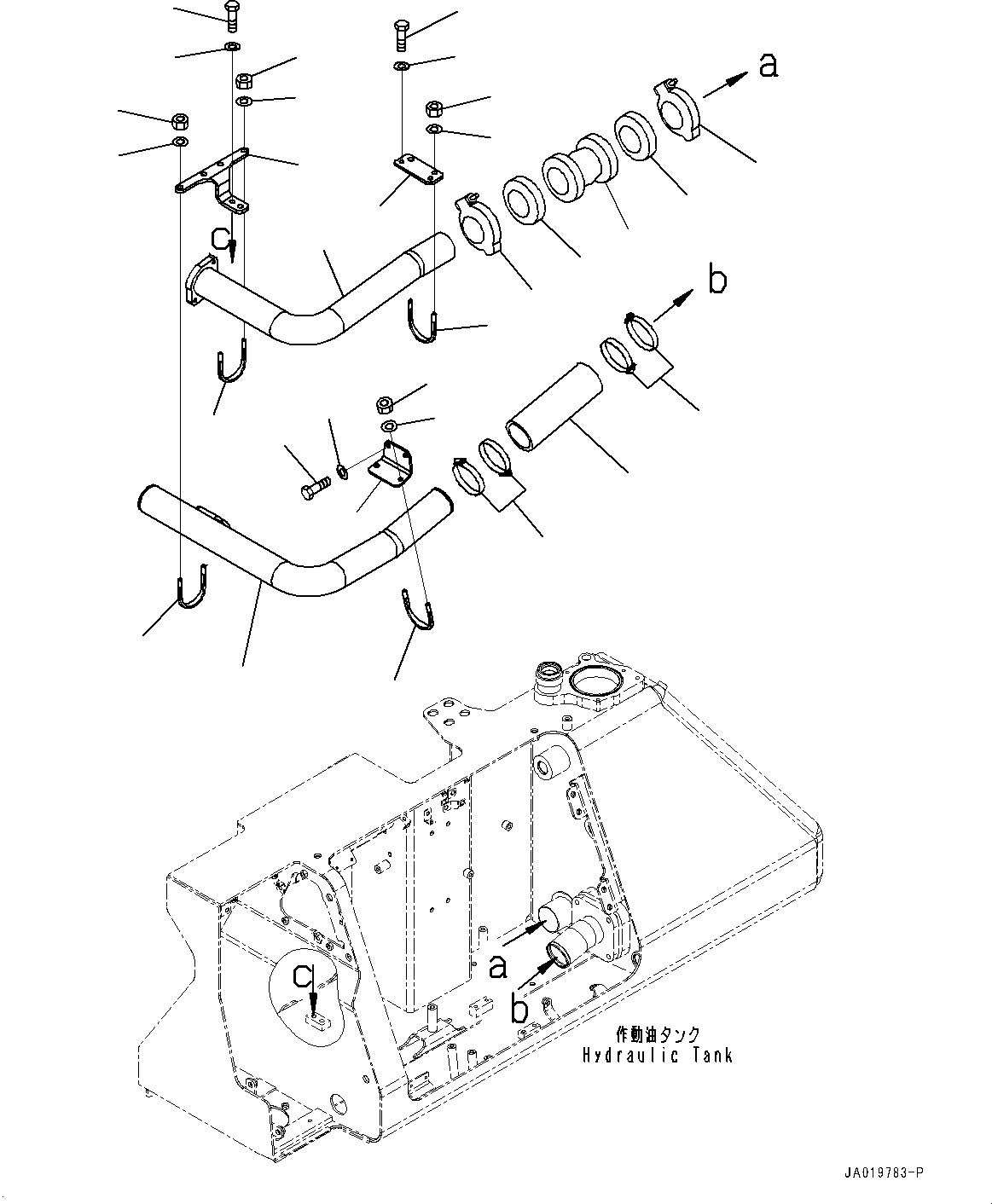 a

c

b

a

b

c

作動油タンク
Hydraulic Tank

JA019783-P