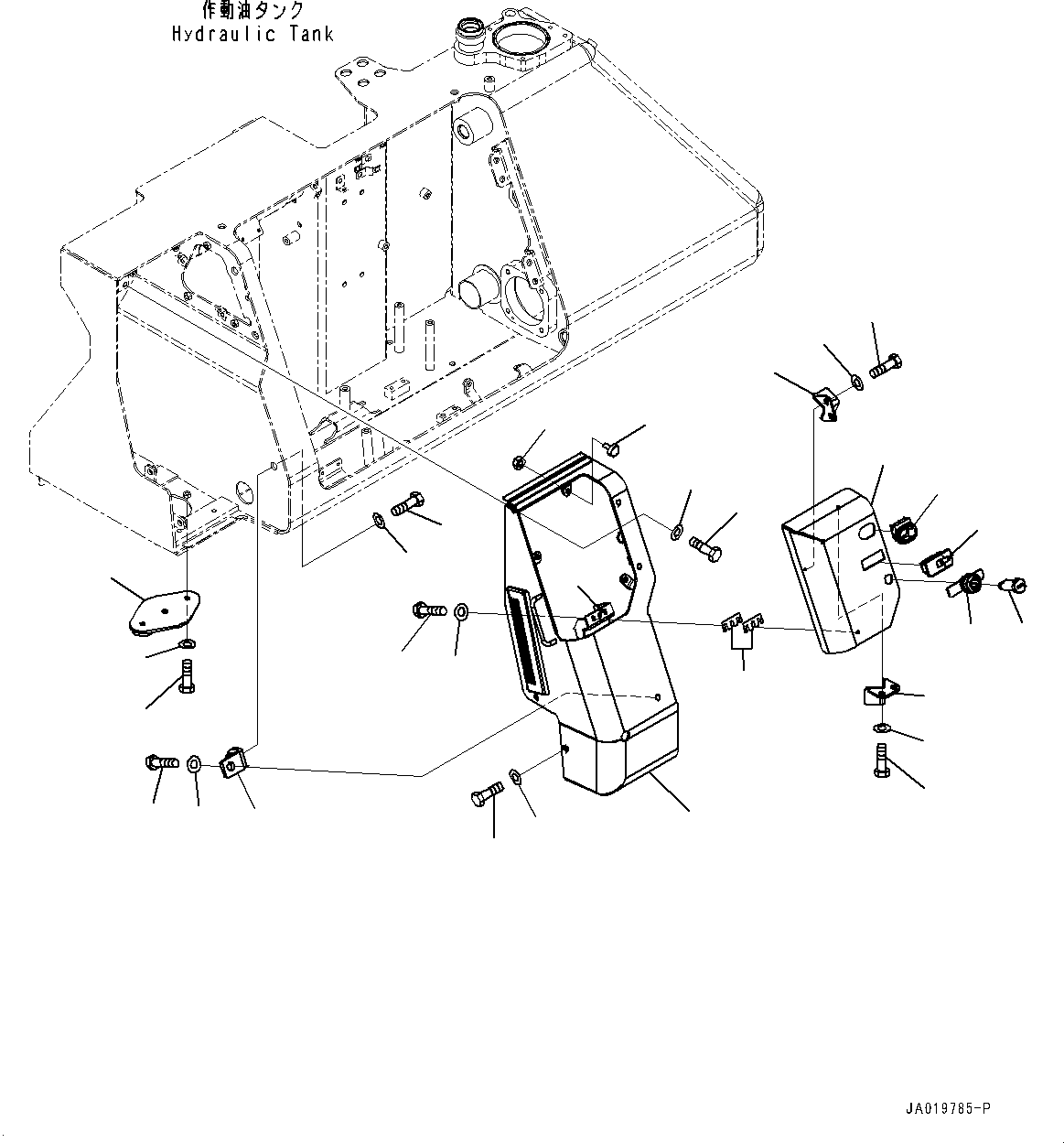 作動油タンク
Hydraulic Tank

JA019785-P