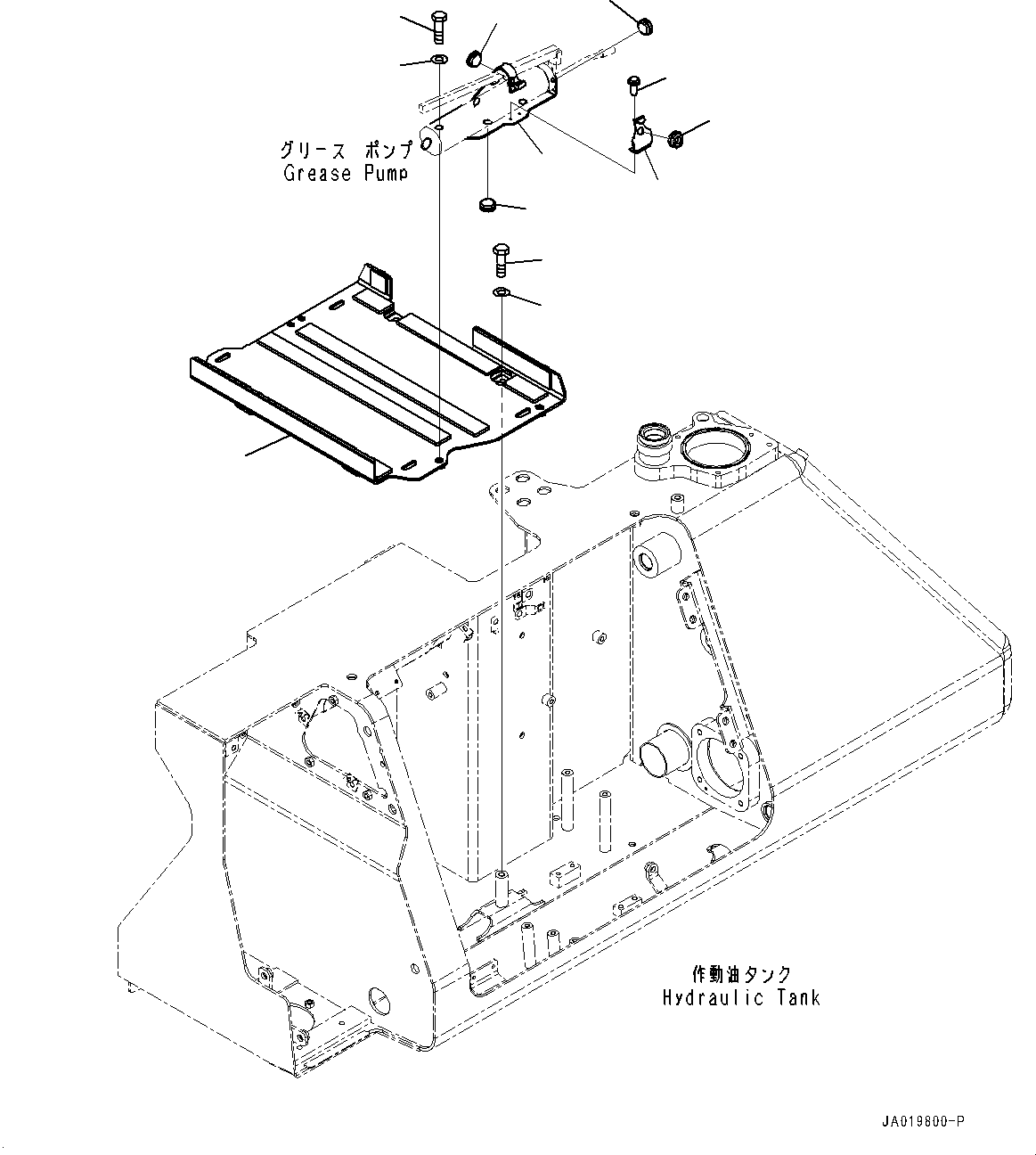 グリース ポンプ
Grease Pump

作動油タンク
Hydraulic Tank

JA019800-P