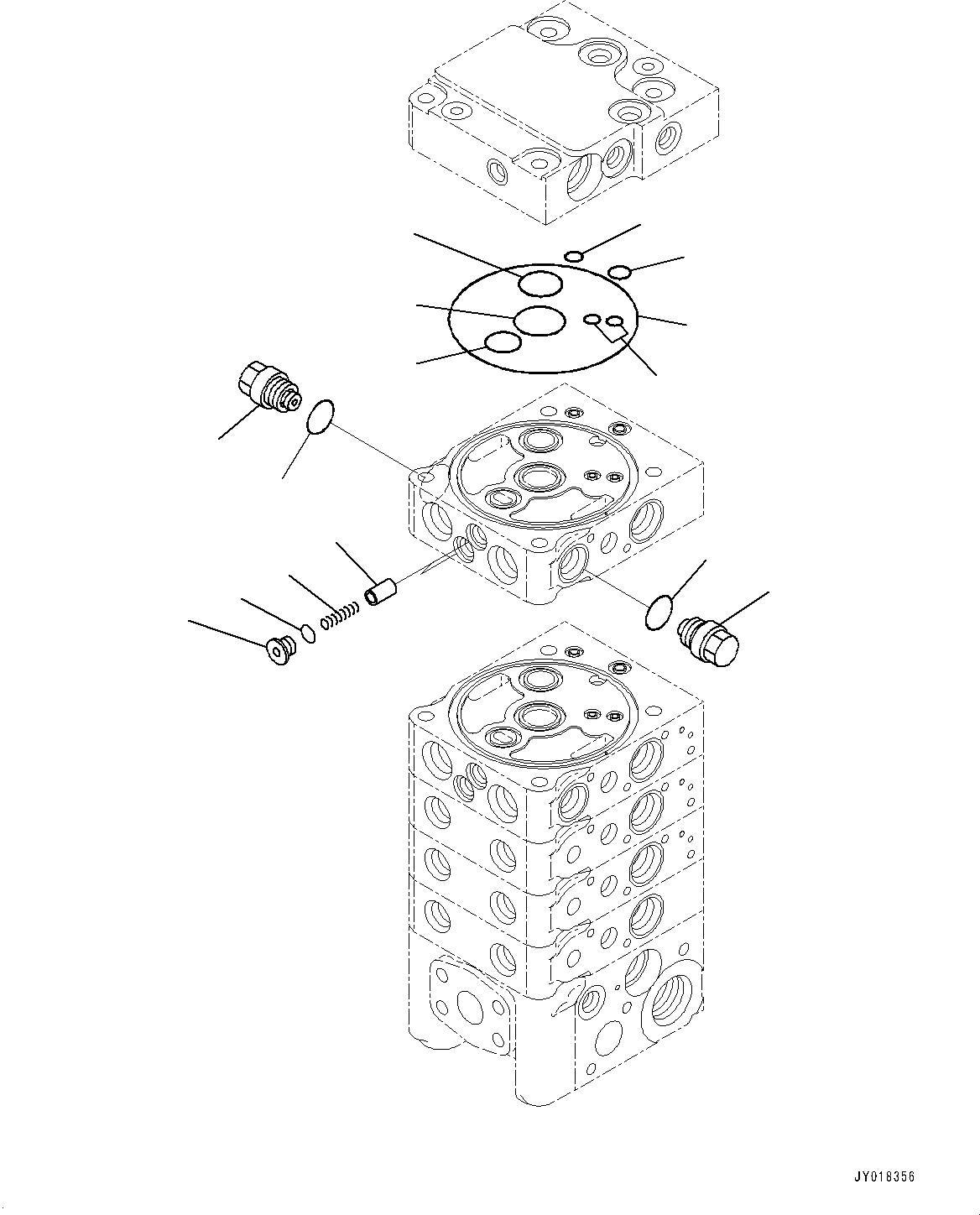 JY018356