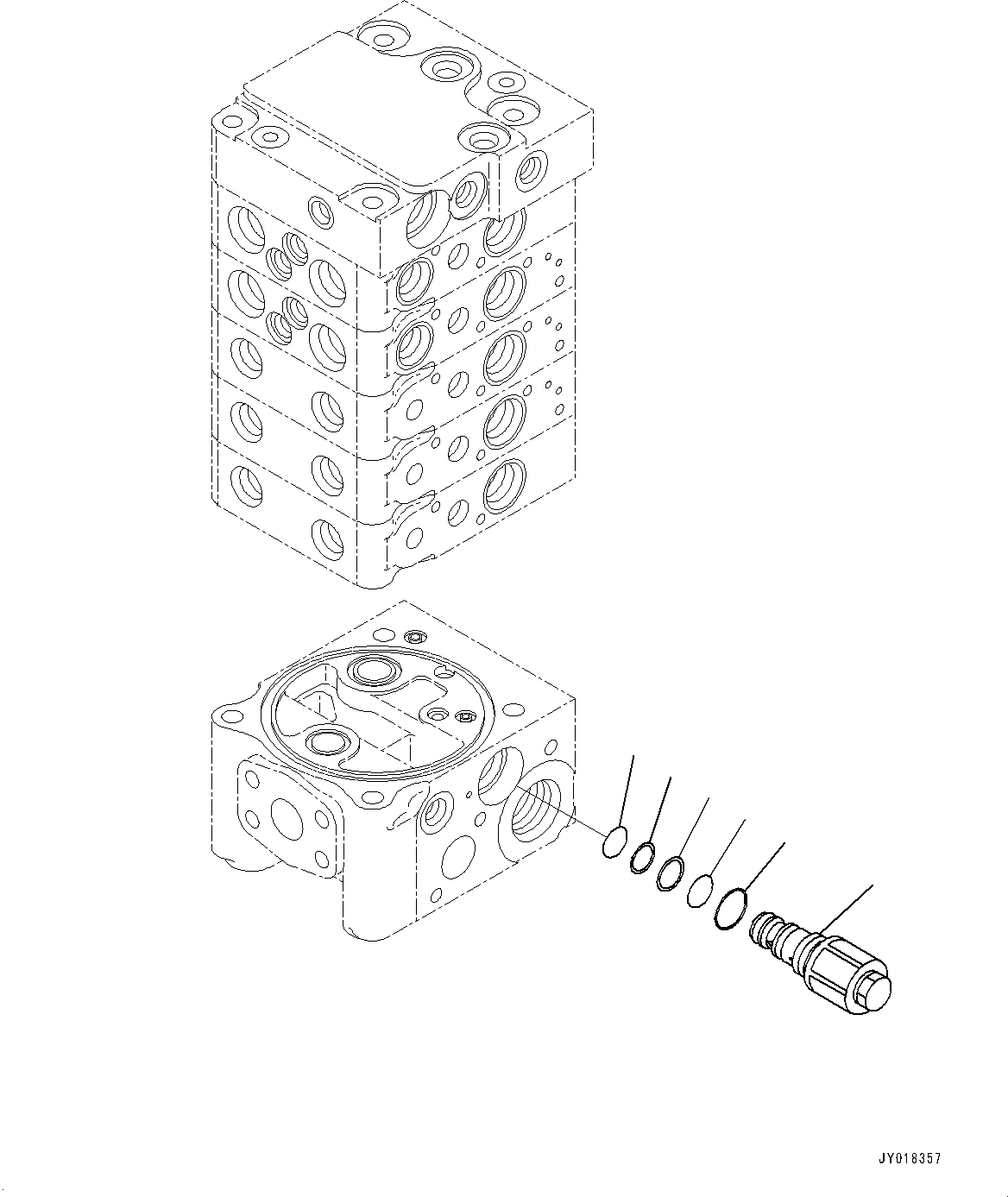 JY018357