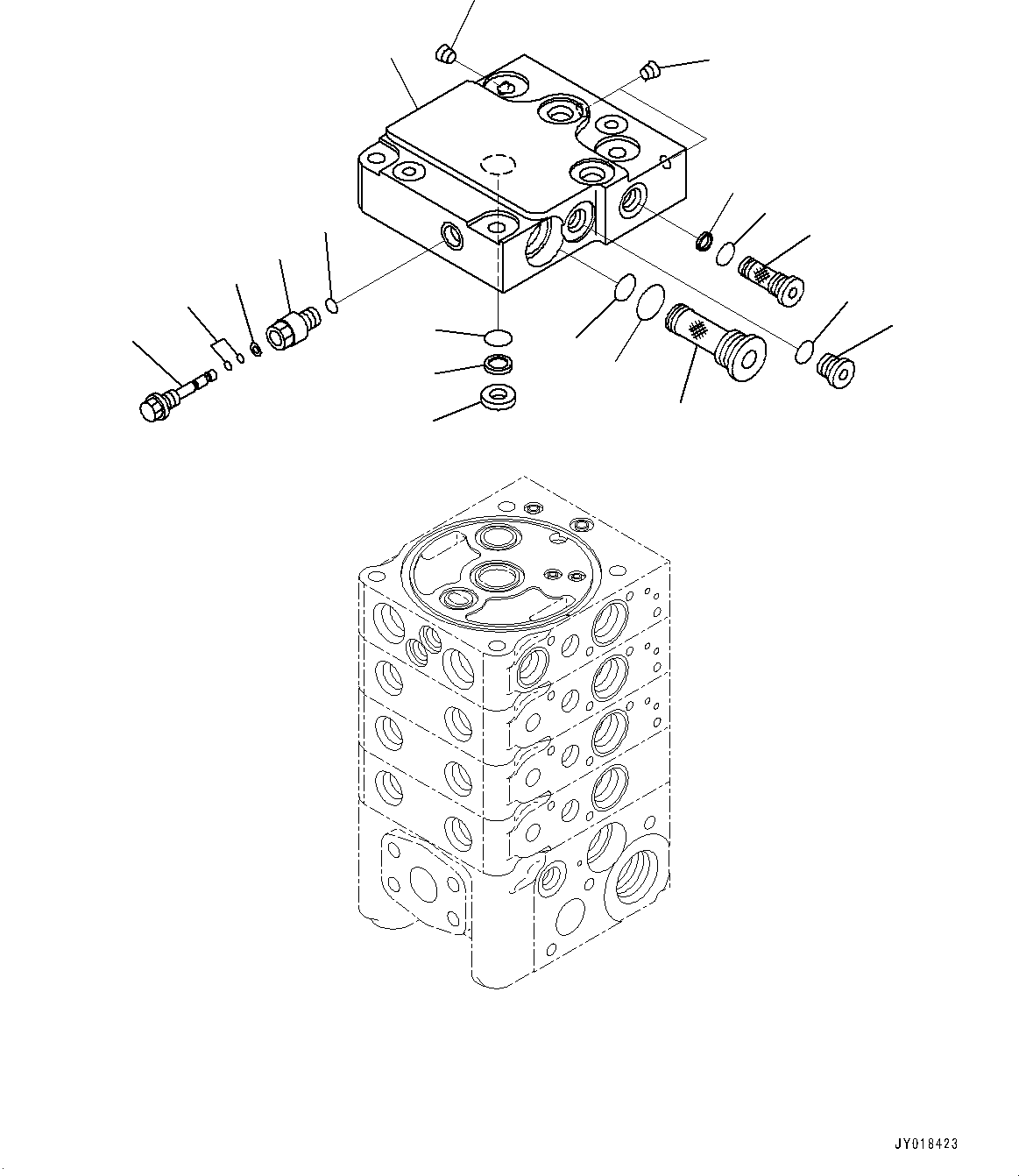 JY018423