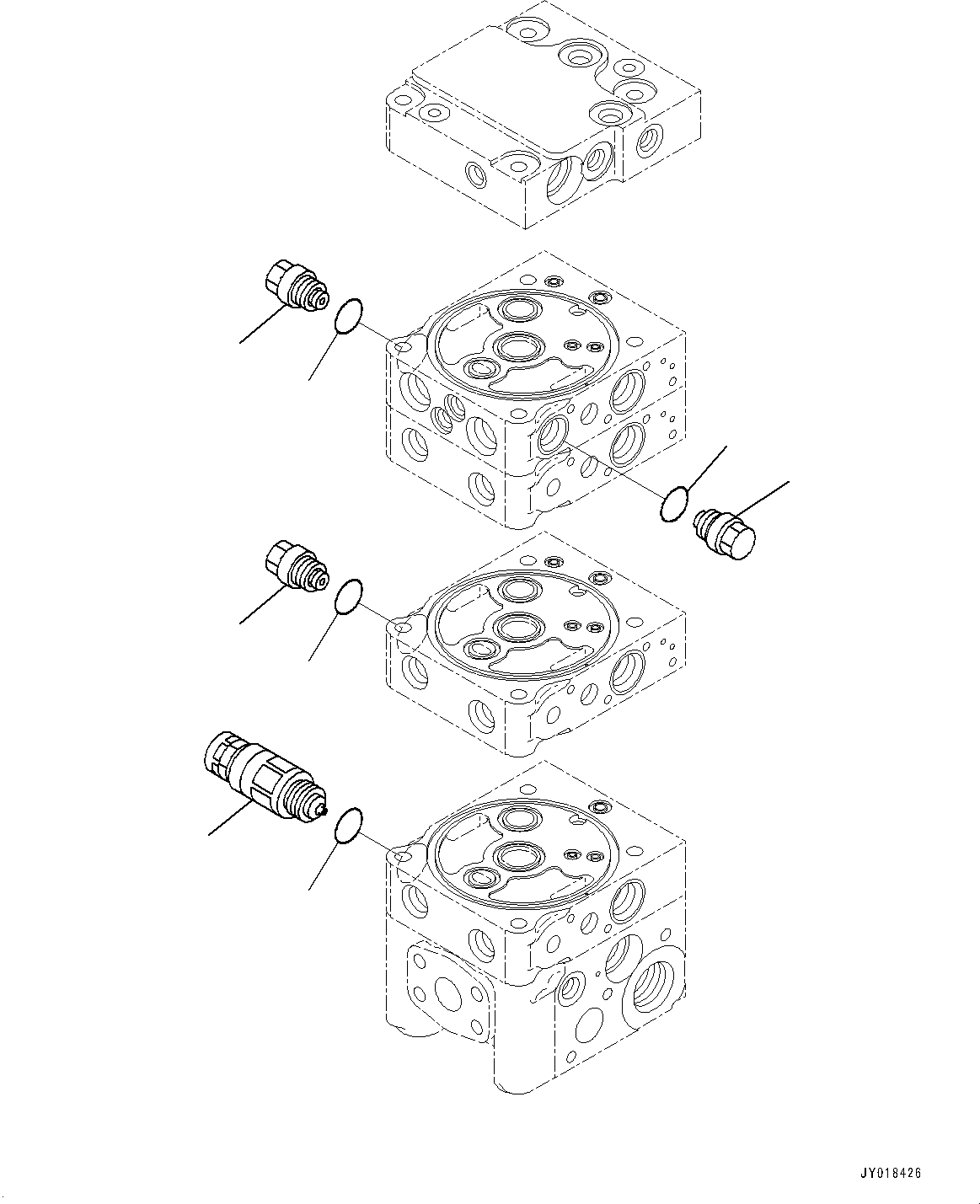 JY018426