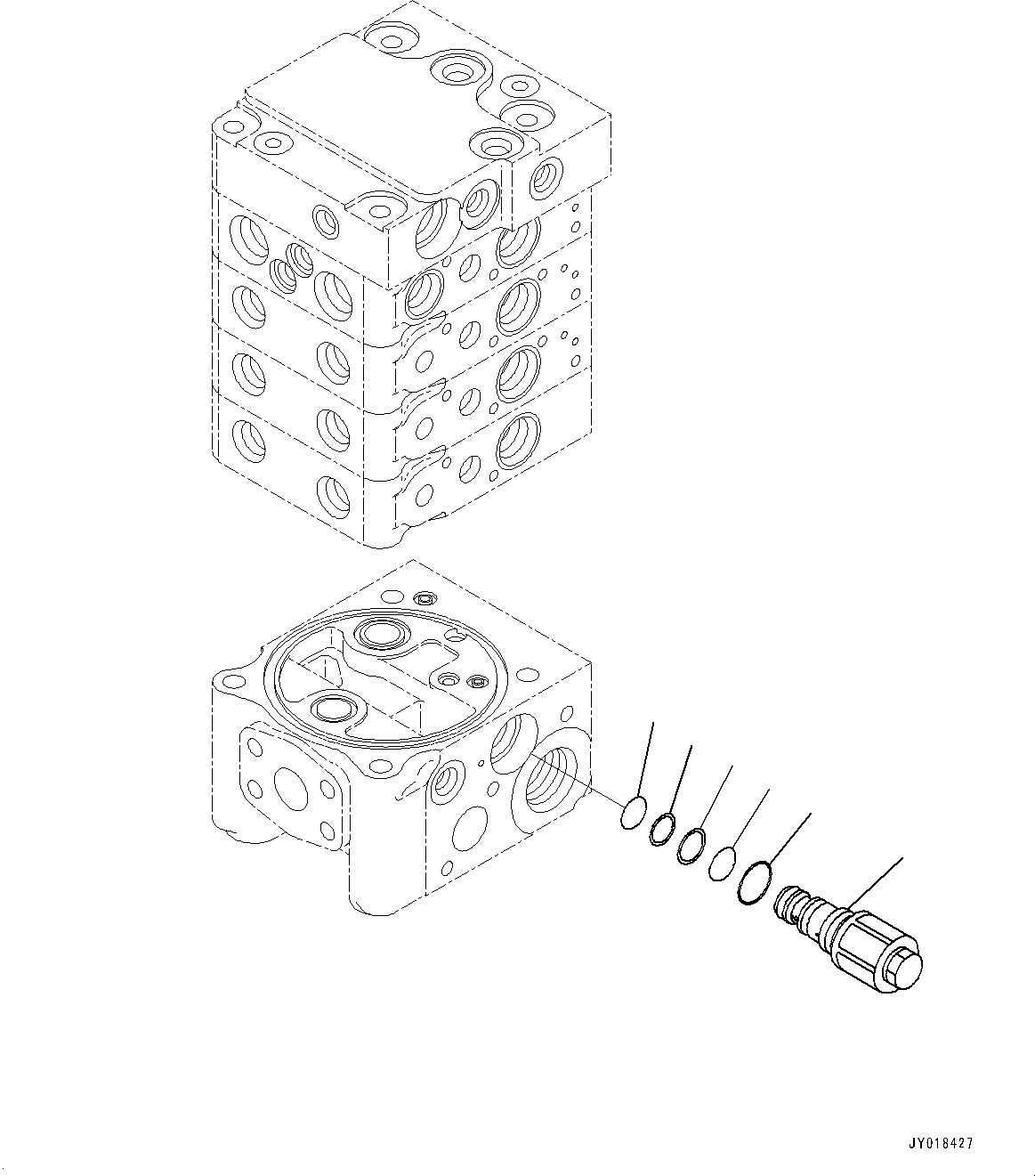 JY018427