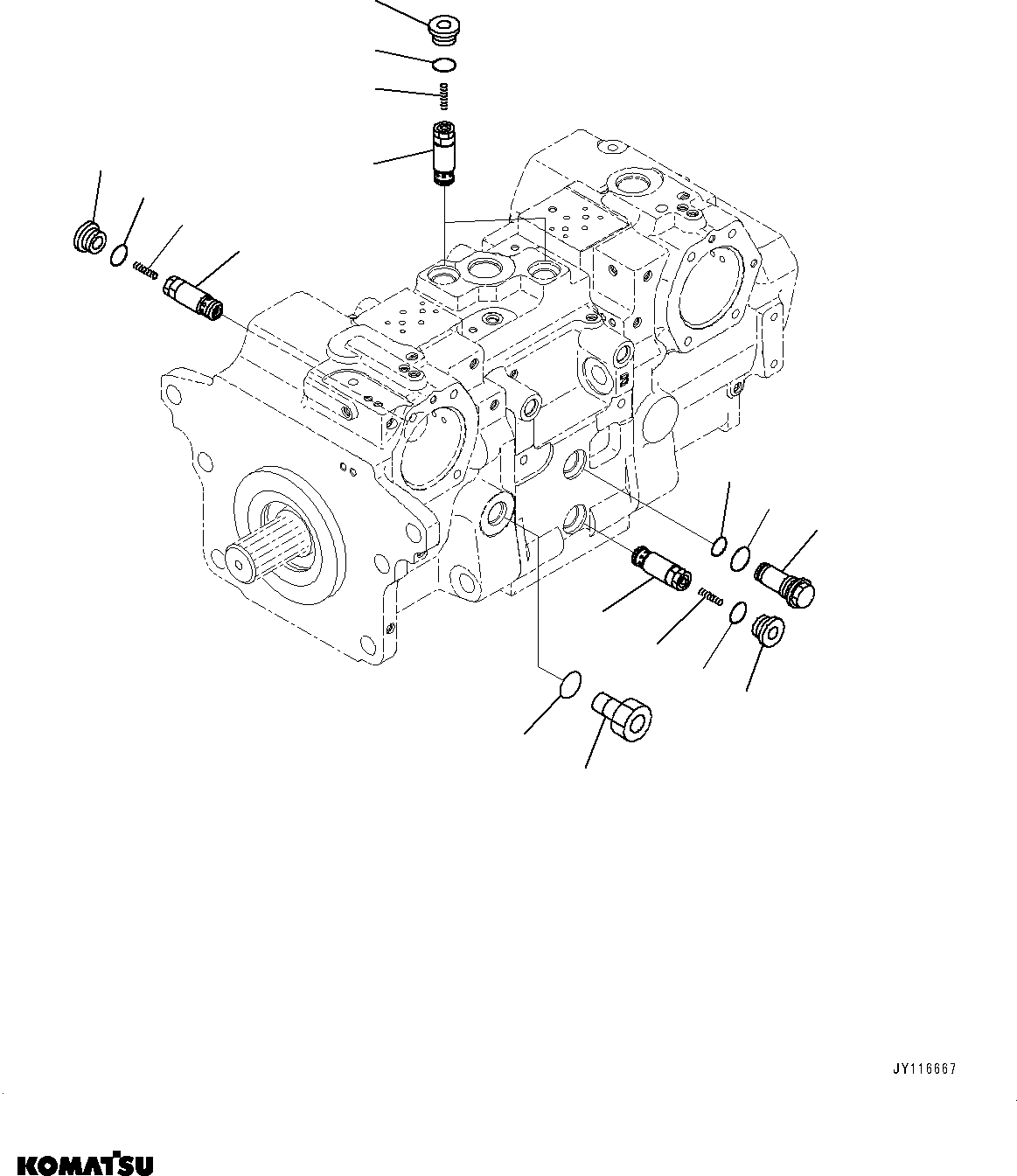 JY116667

KOMATSU