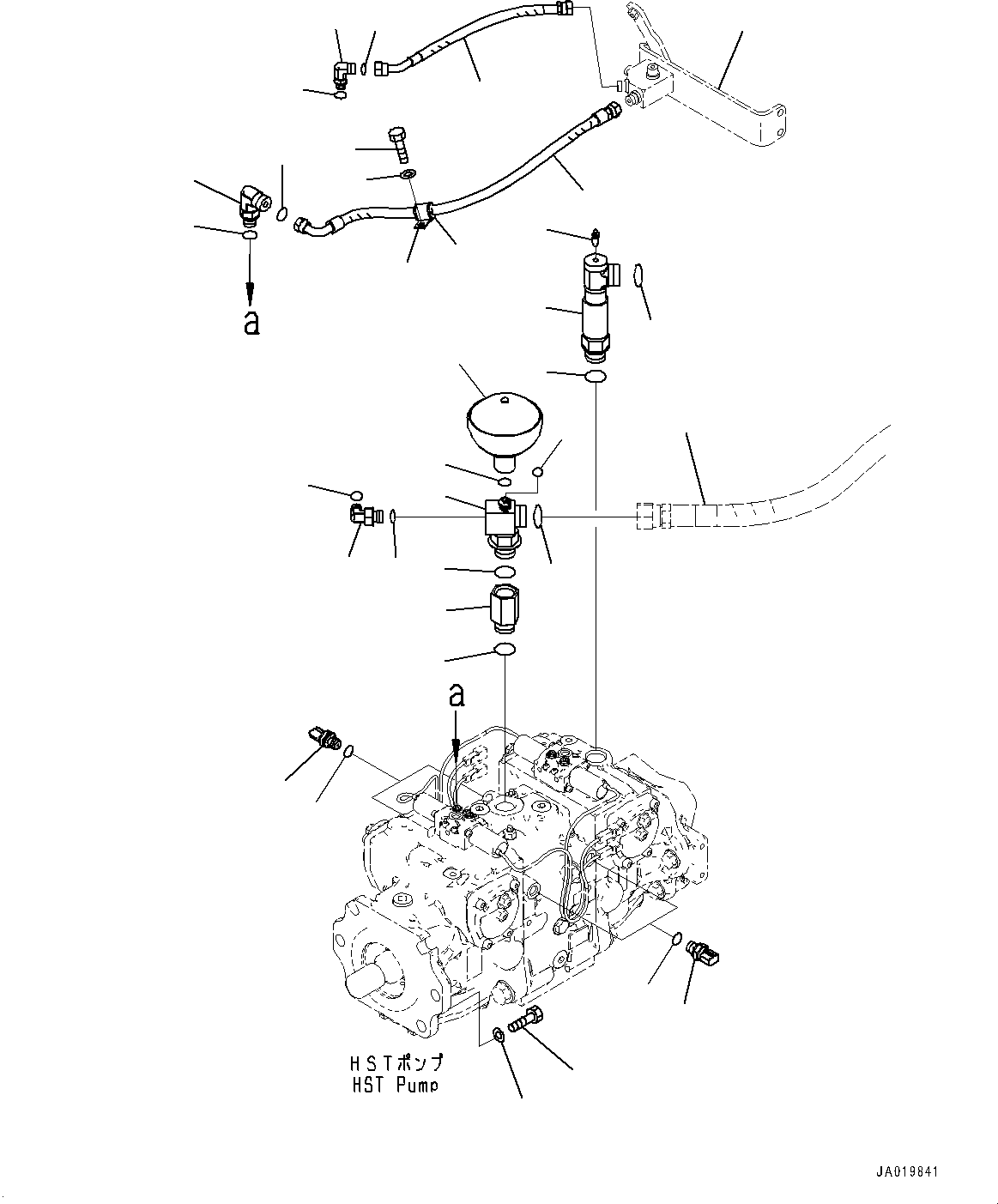 a

a

HSTポンプ
HST Pump

JA019841