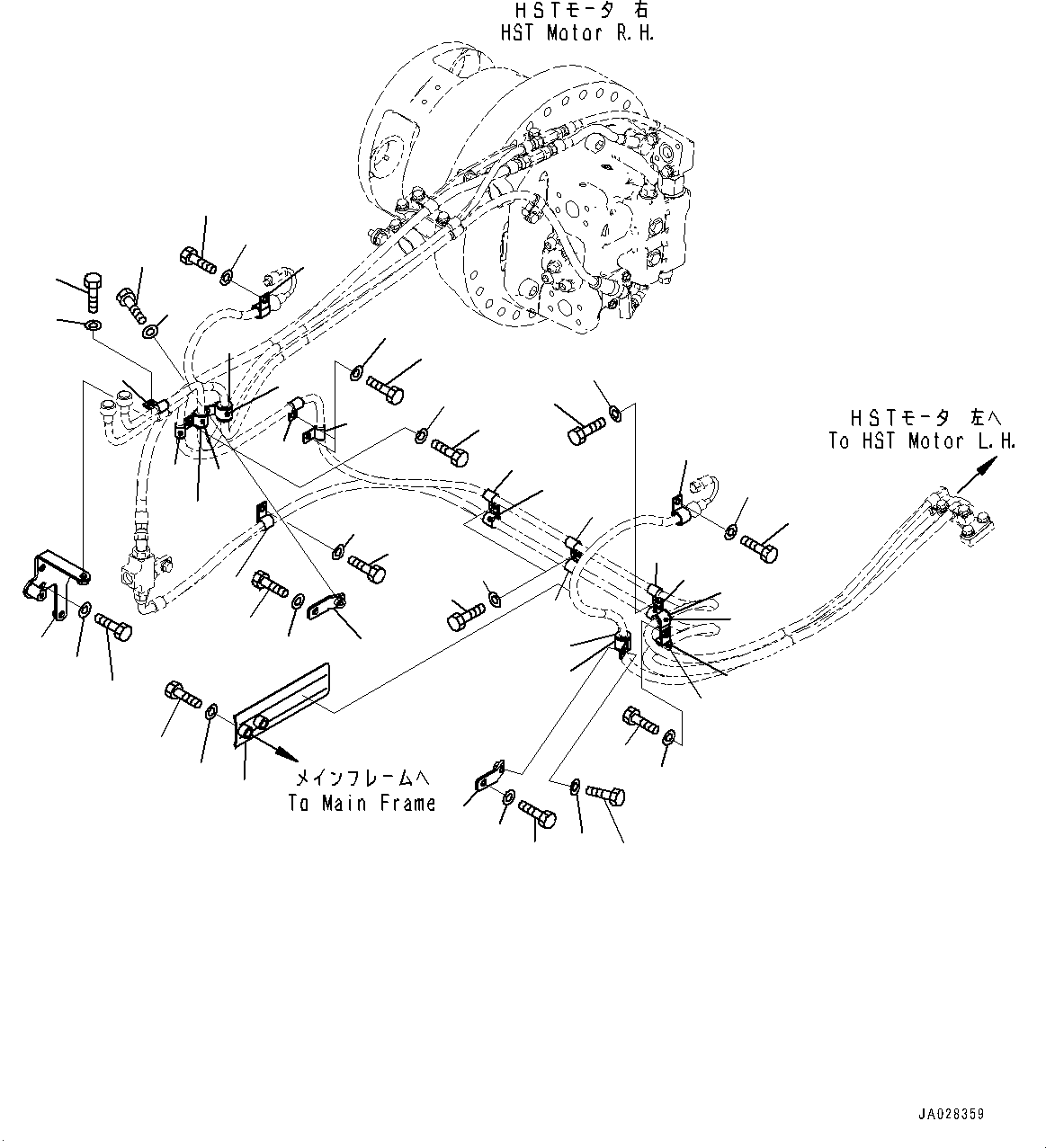 HSTモータ 右
HST Motor R.H.

HSTモータ 左へ
To HST Motor L.H.

メインフレームへ
To Main Frame

JA028359