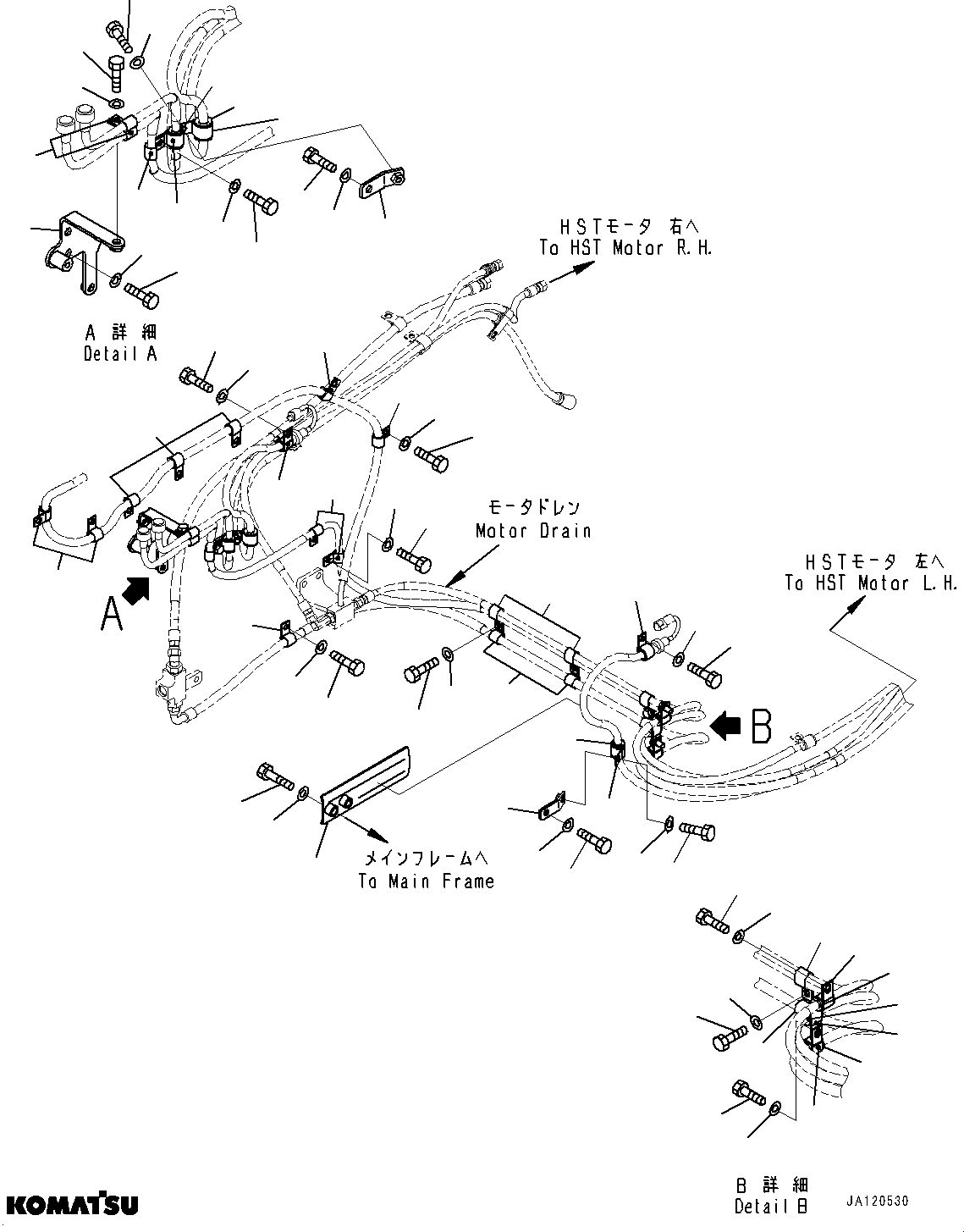 HSTモータ 右へ
To HST Motor R.H.

A 詳細
Detail A

モータドレン
Motor Drain

HSTモータ 左へ
To HST Motor L.H.

A

B

メインフレームへ
To Main Frame

B 詳細
Detail B

KOMATSU

JA120530