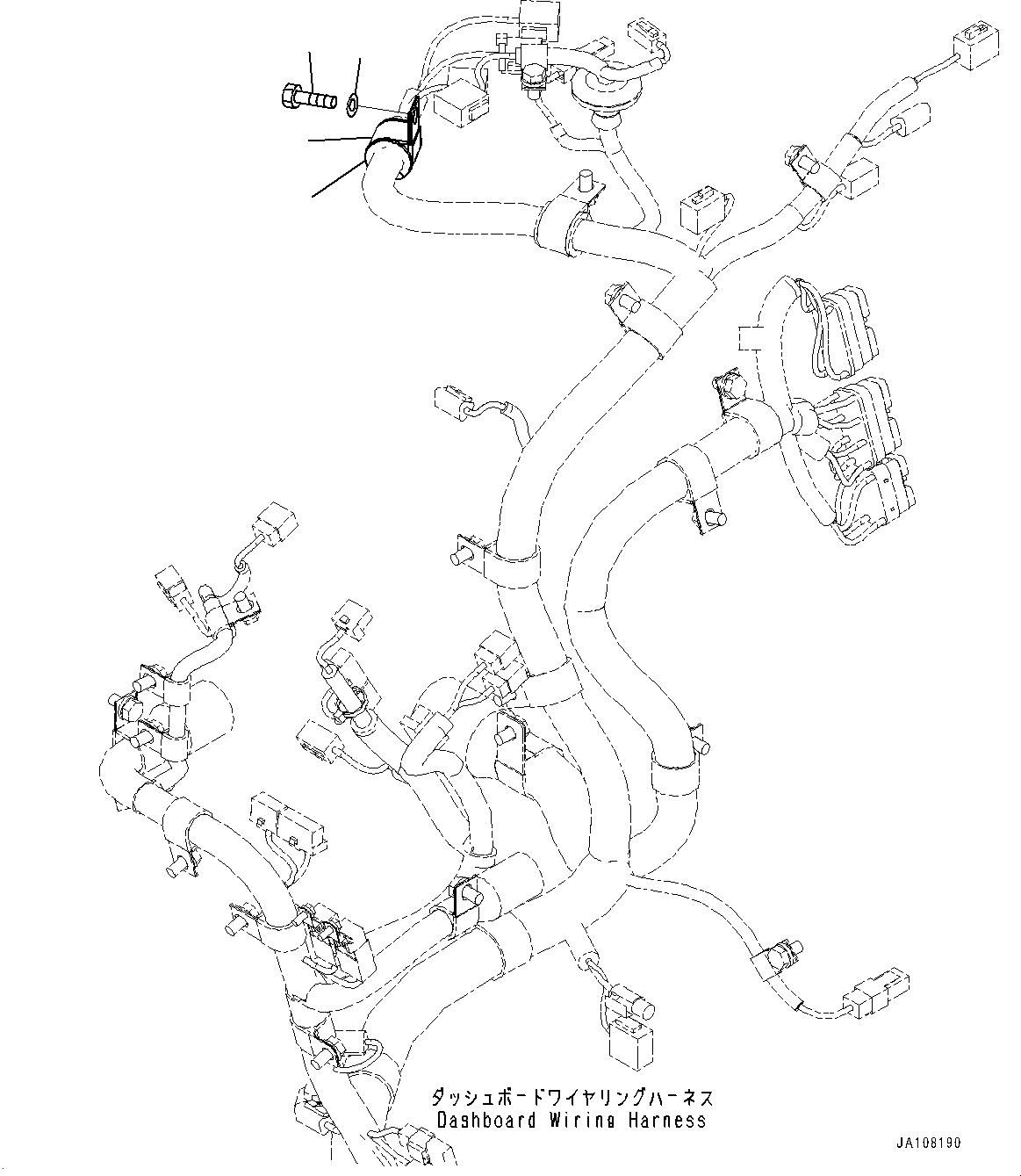 ダッシュボードワイヤリングハーネス
Dashboard Wiring Harness

JA108190