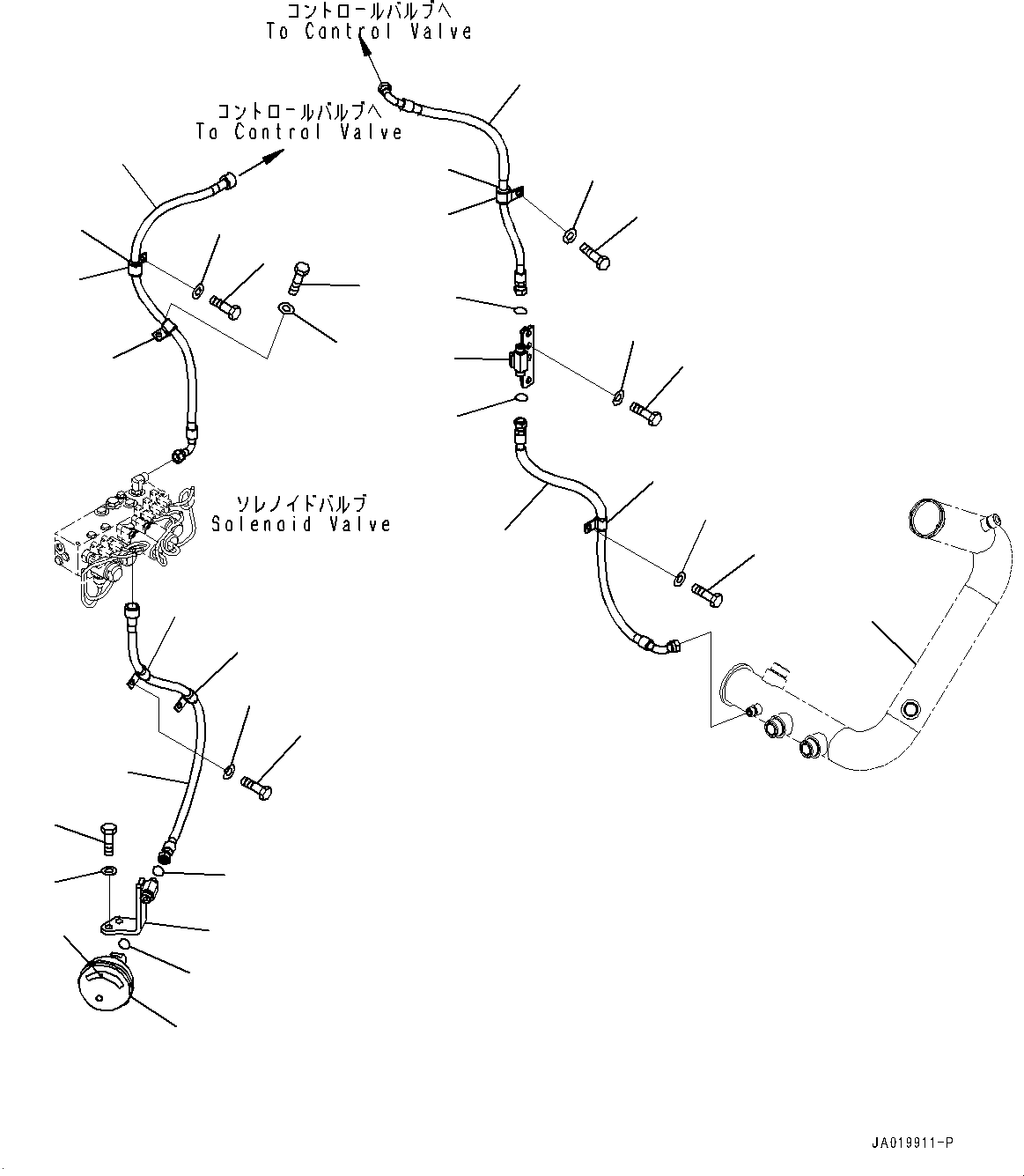 コントロールバルブへ
To Control Valve

コントロールバルブへ
To Control Valve

ソレノイドバルブ
Solenoid Valve

JA019911-P