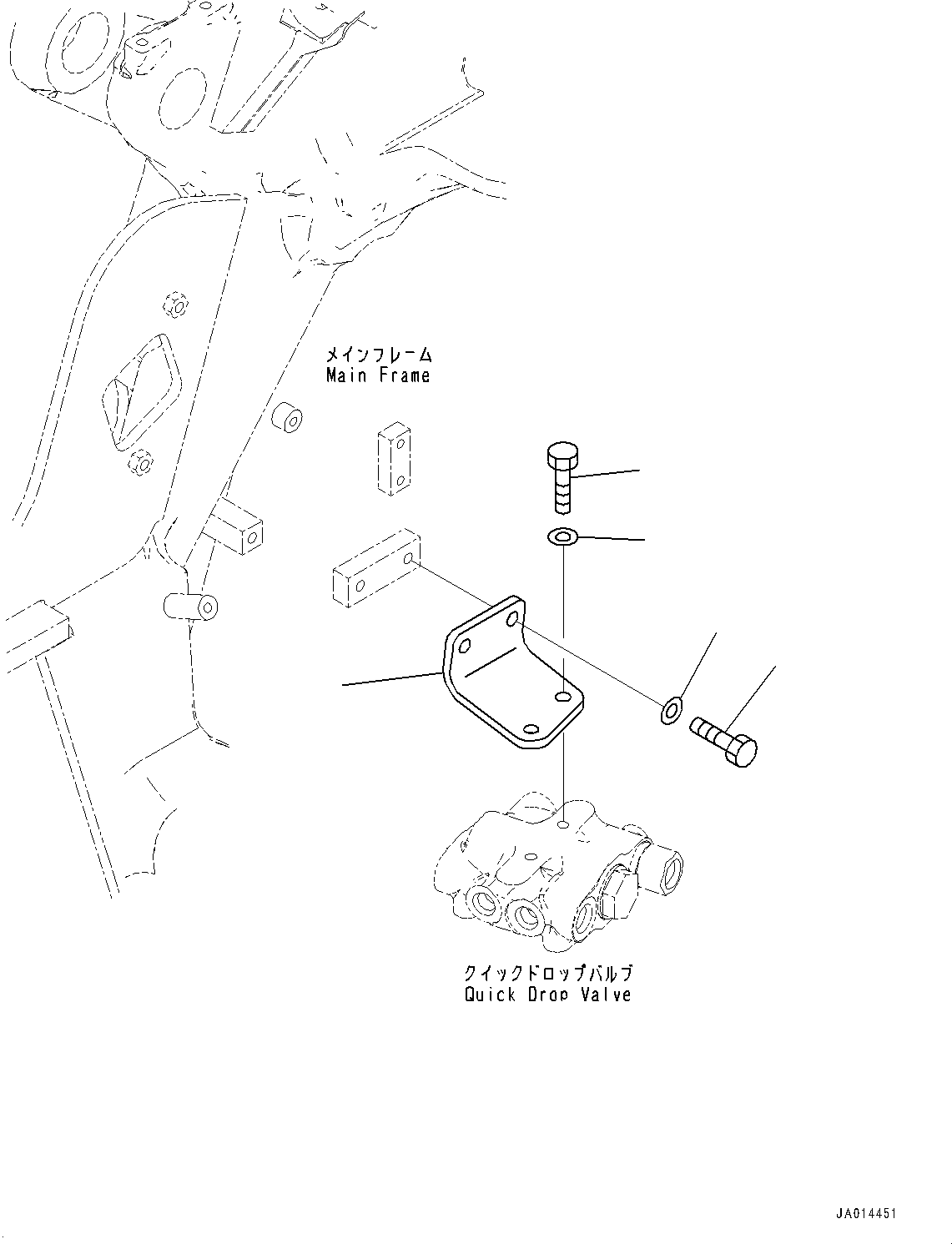 メインフレーム
Main Frame

クイックドロップバルブ
Quick Drop Valve

JA014451