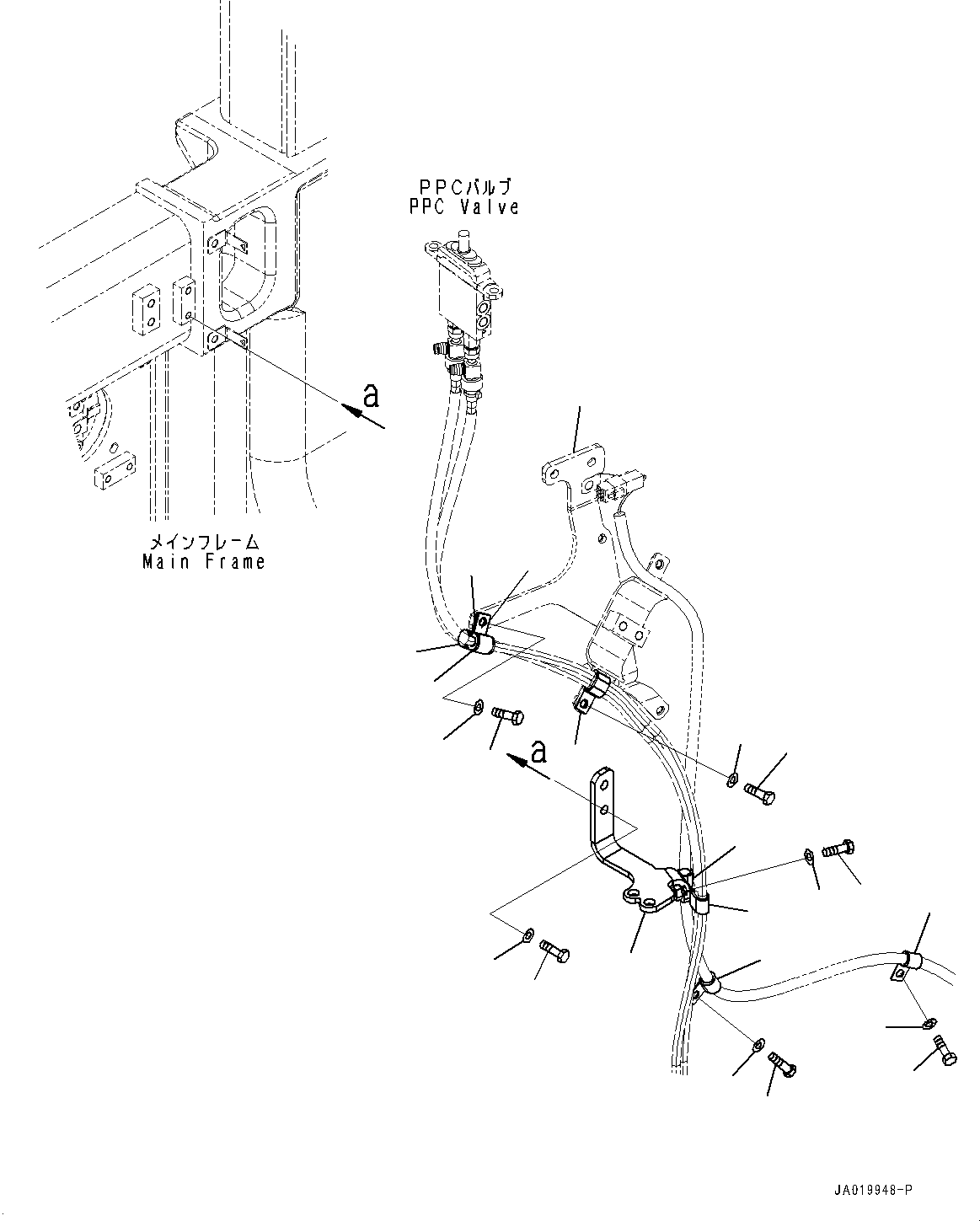 PPCバルブ
PPC Valve

a

メインフレーム
Main Frame

a

JA019948-P