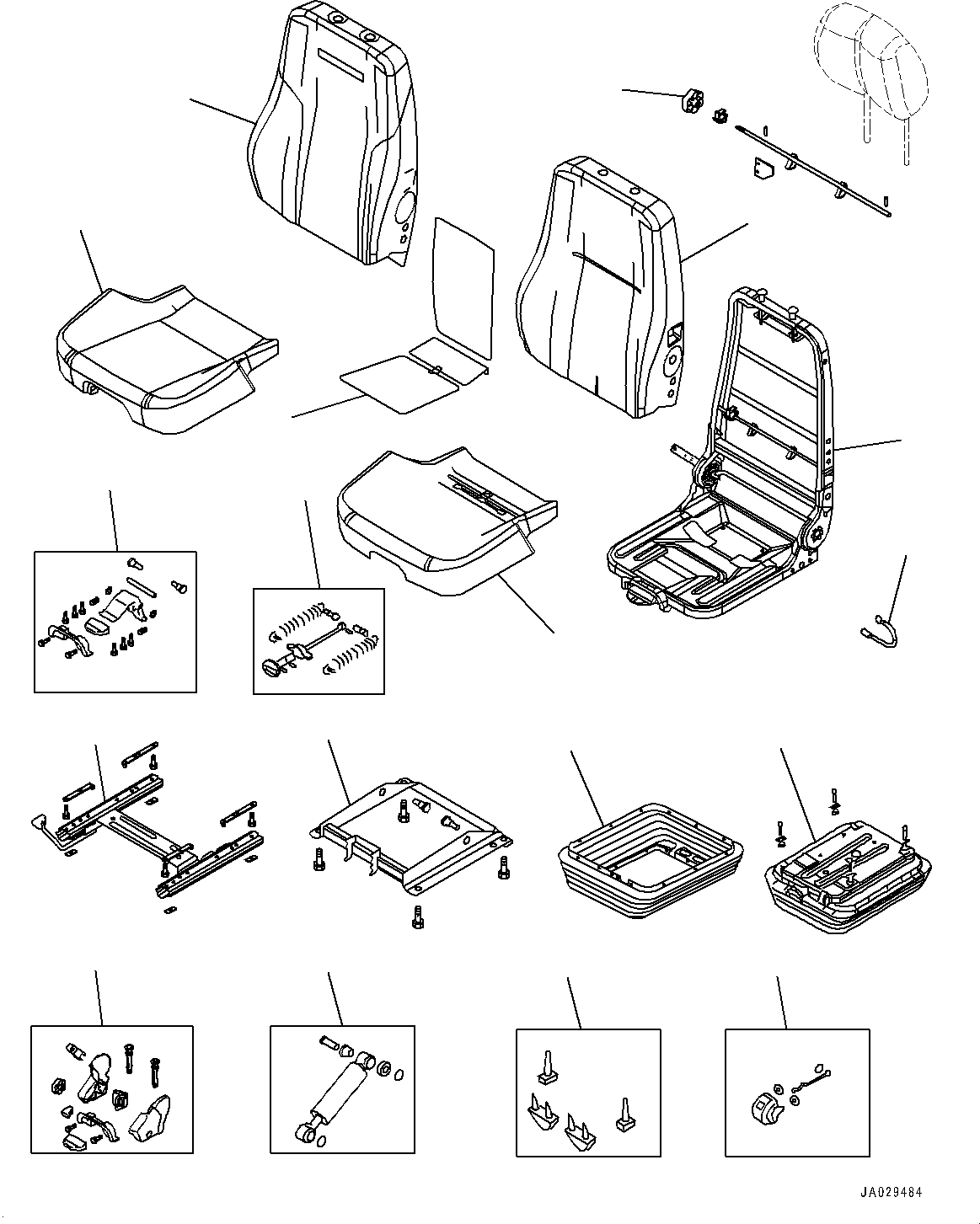 JA029484