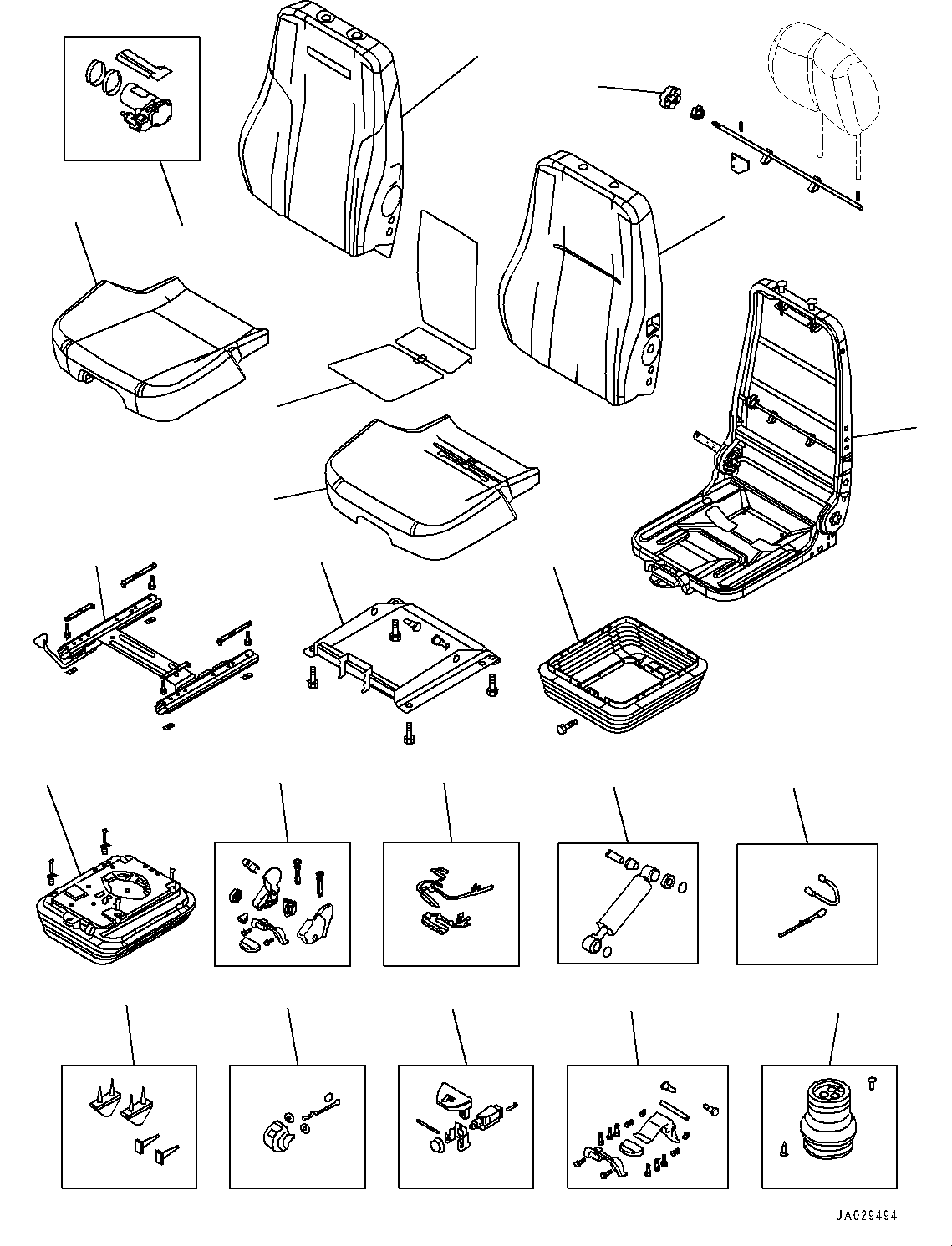 JA029494