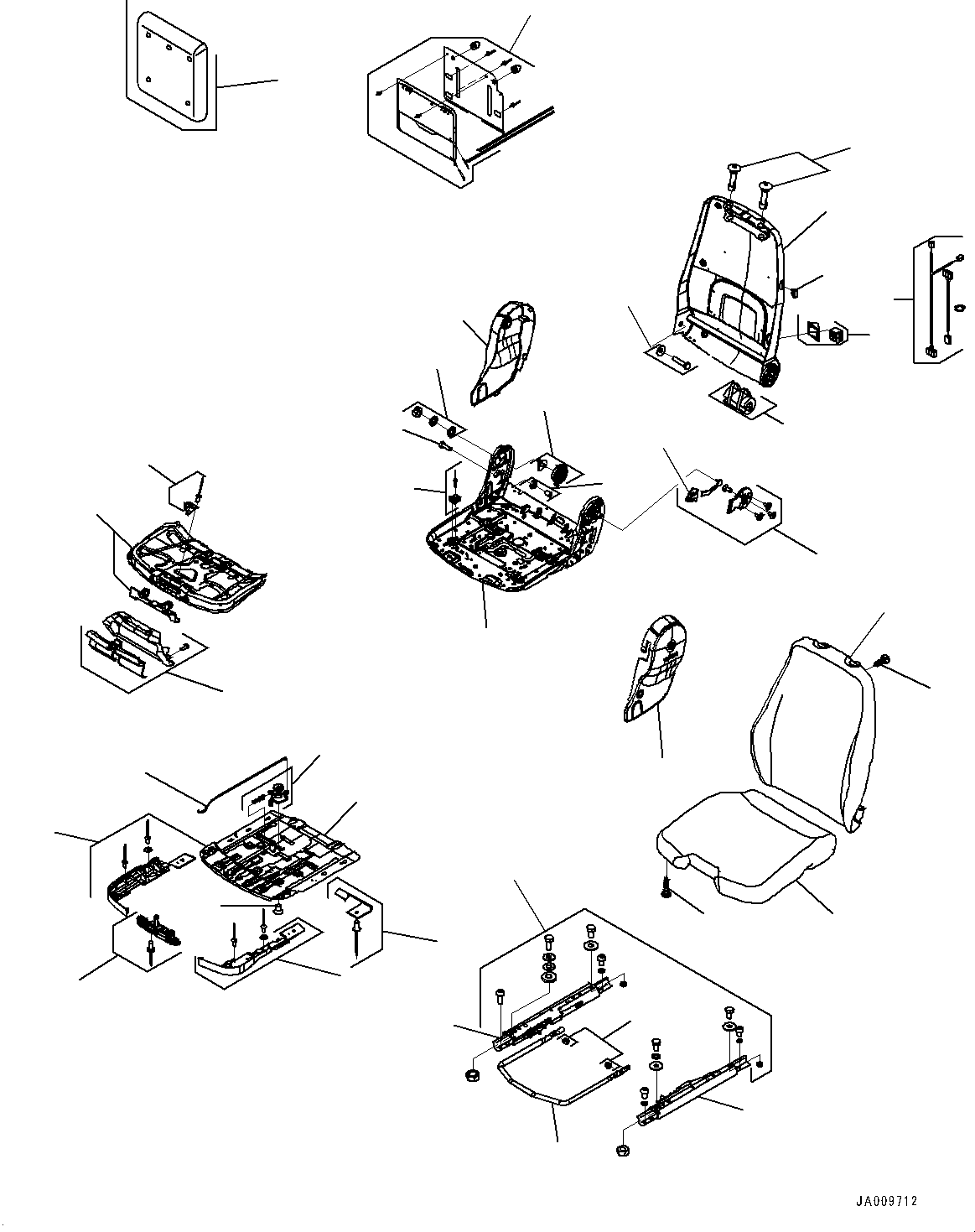 JA009712