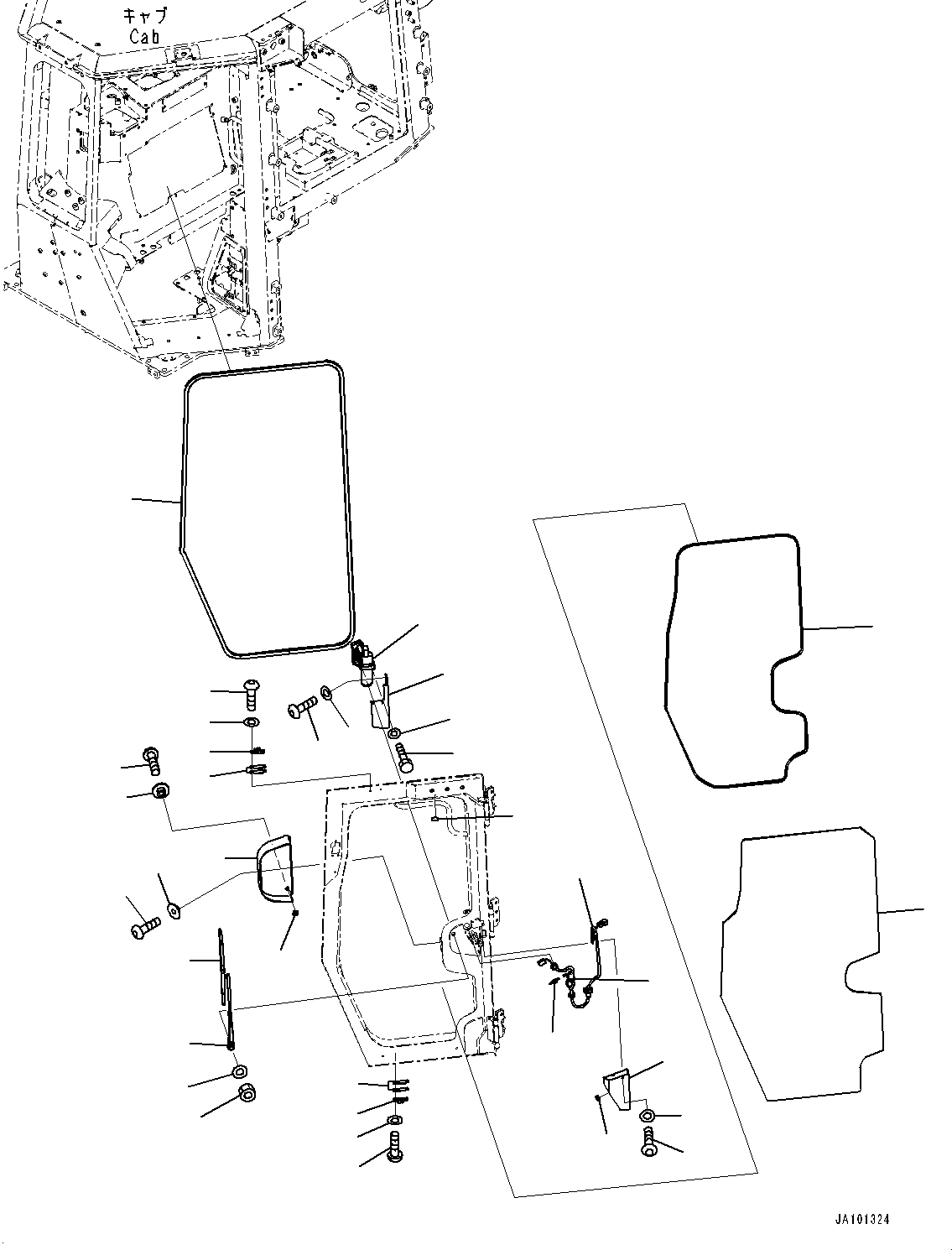 キャブ
Cab

JA101324