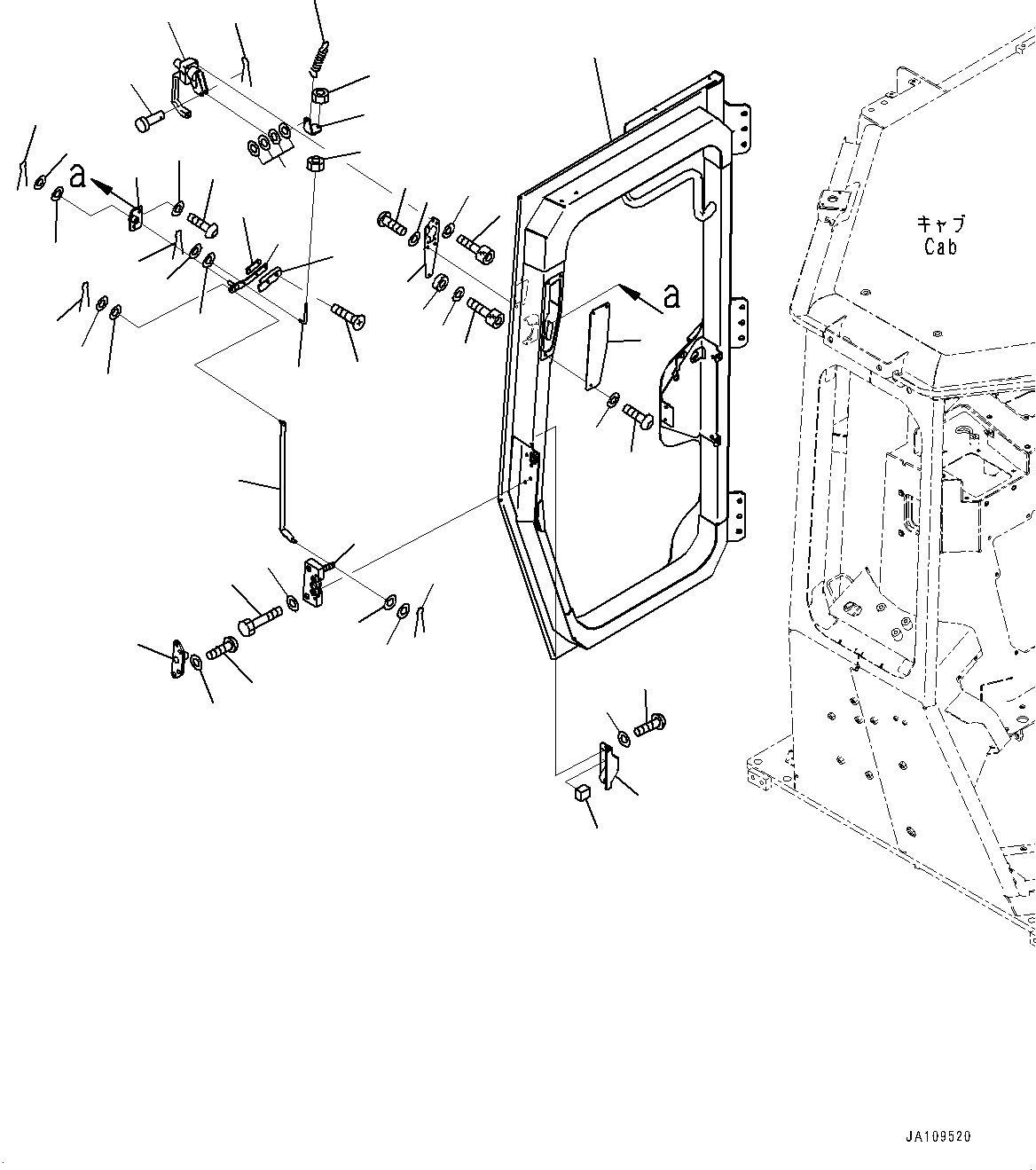 a

a

キャブ
Cab

JA109520