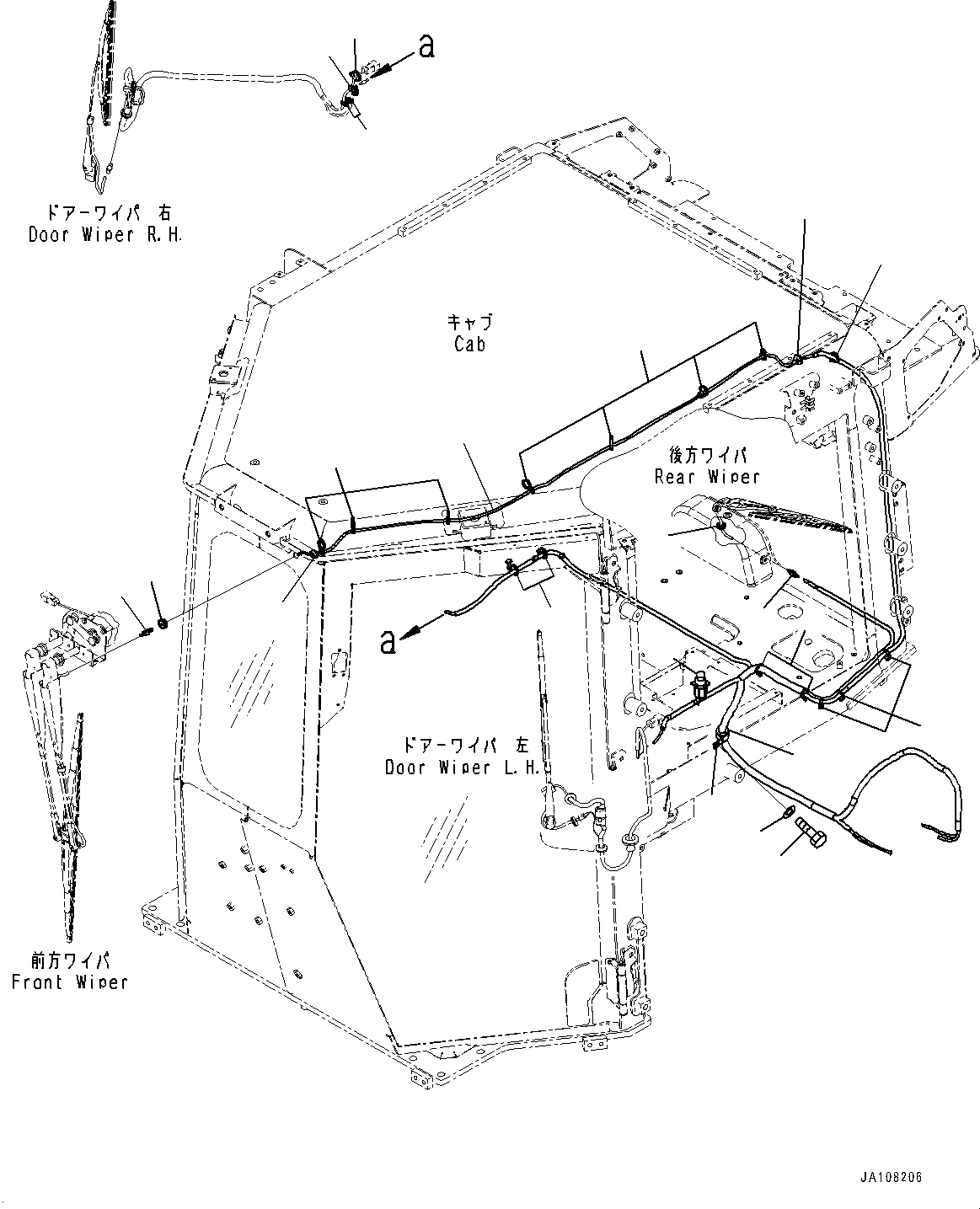 a

ドアーワイパ 右
Door Wiper R.H.

キャブ
Cab

後方ワイパ
Rear Wiper

a

ドアーワイパ 左
Door Wiper L.H.

前方ワイパ
Front Wiper

JA108206