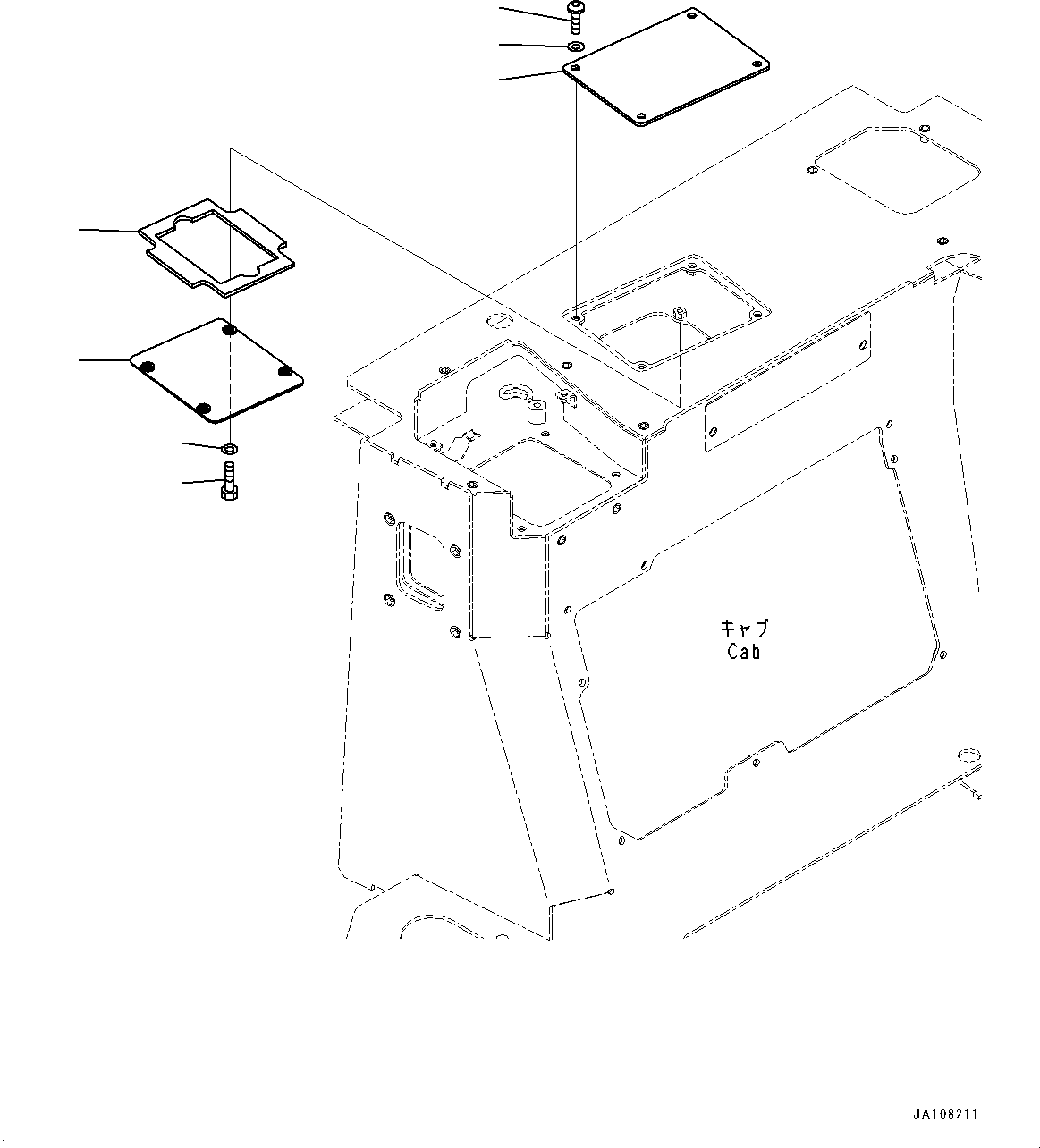 キャブ
Cab

JA108211