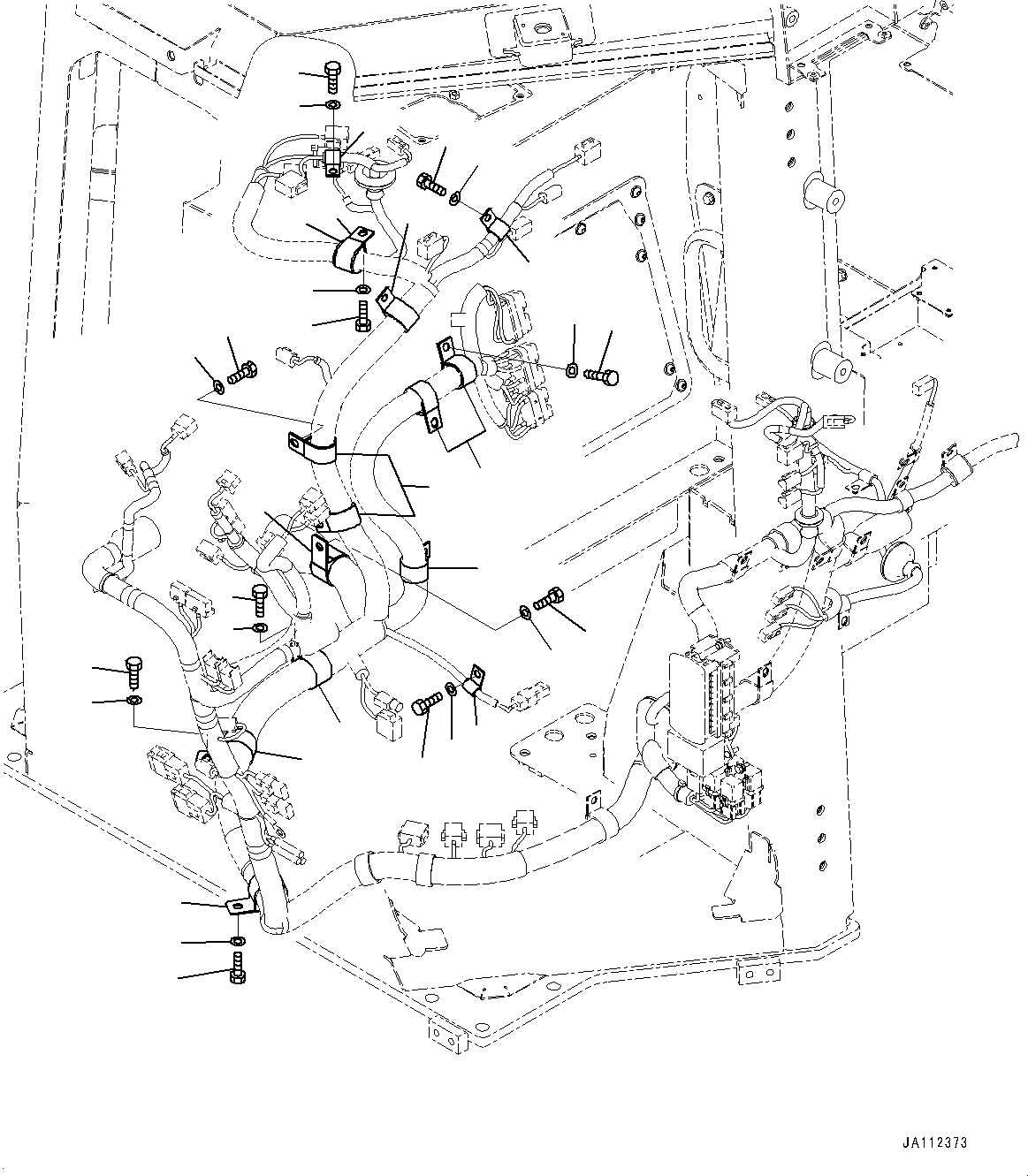 JA112373