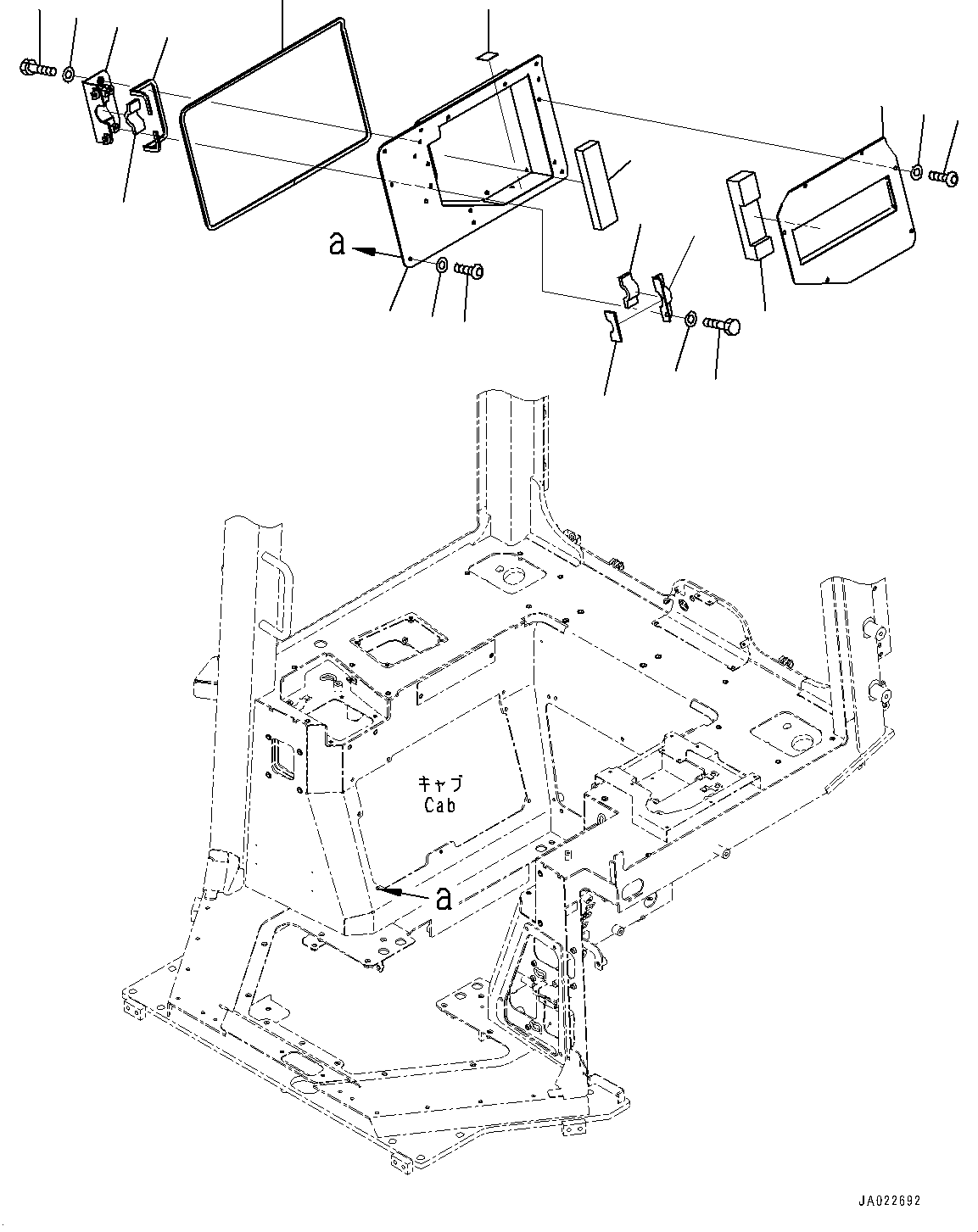 a

キャブ
Cab

a

JA022692