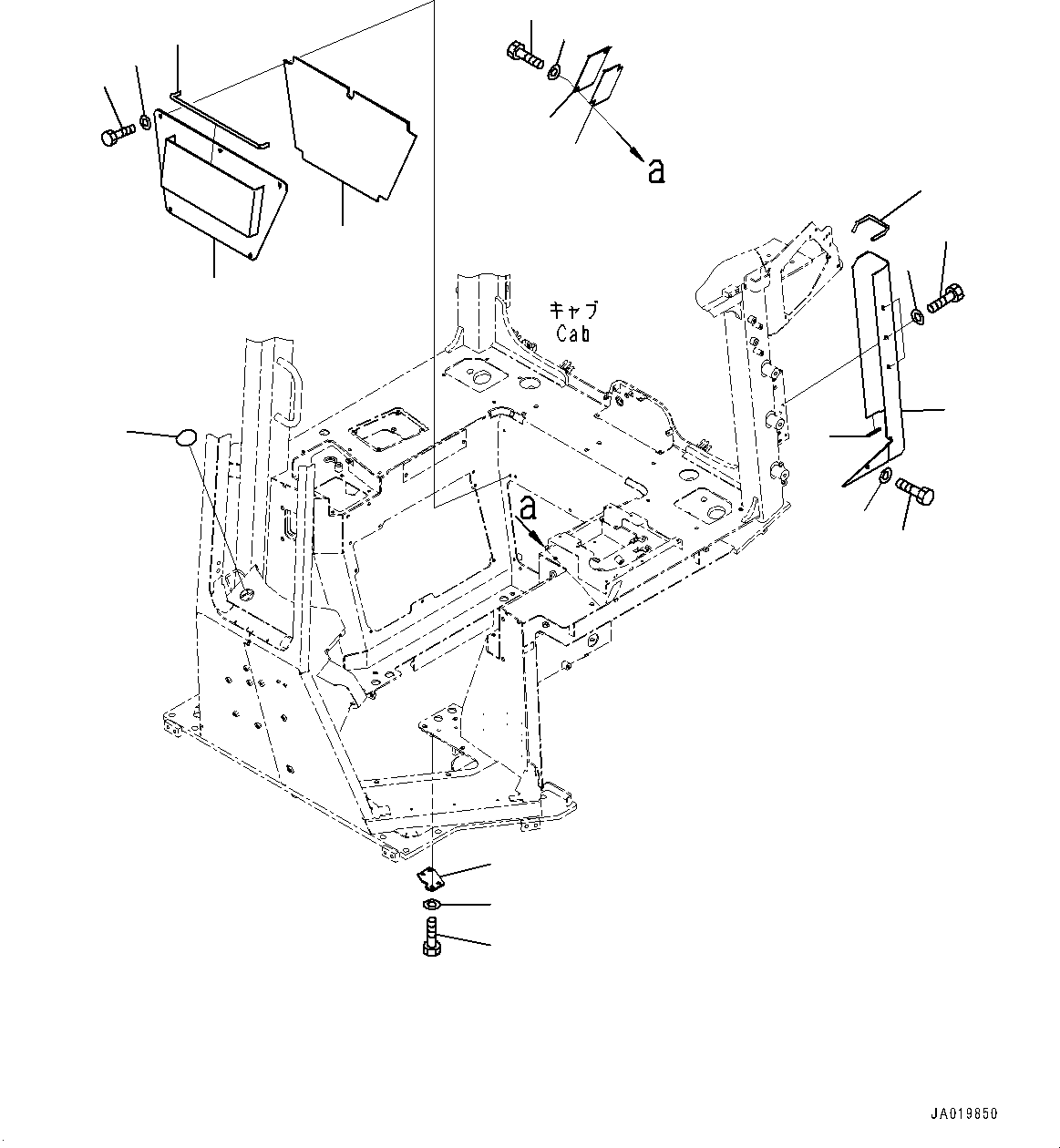 a

キャブ
Cab

a

JA019850