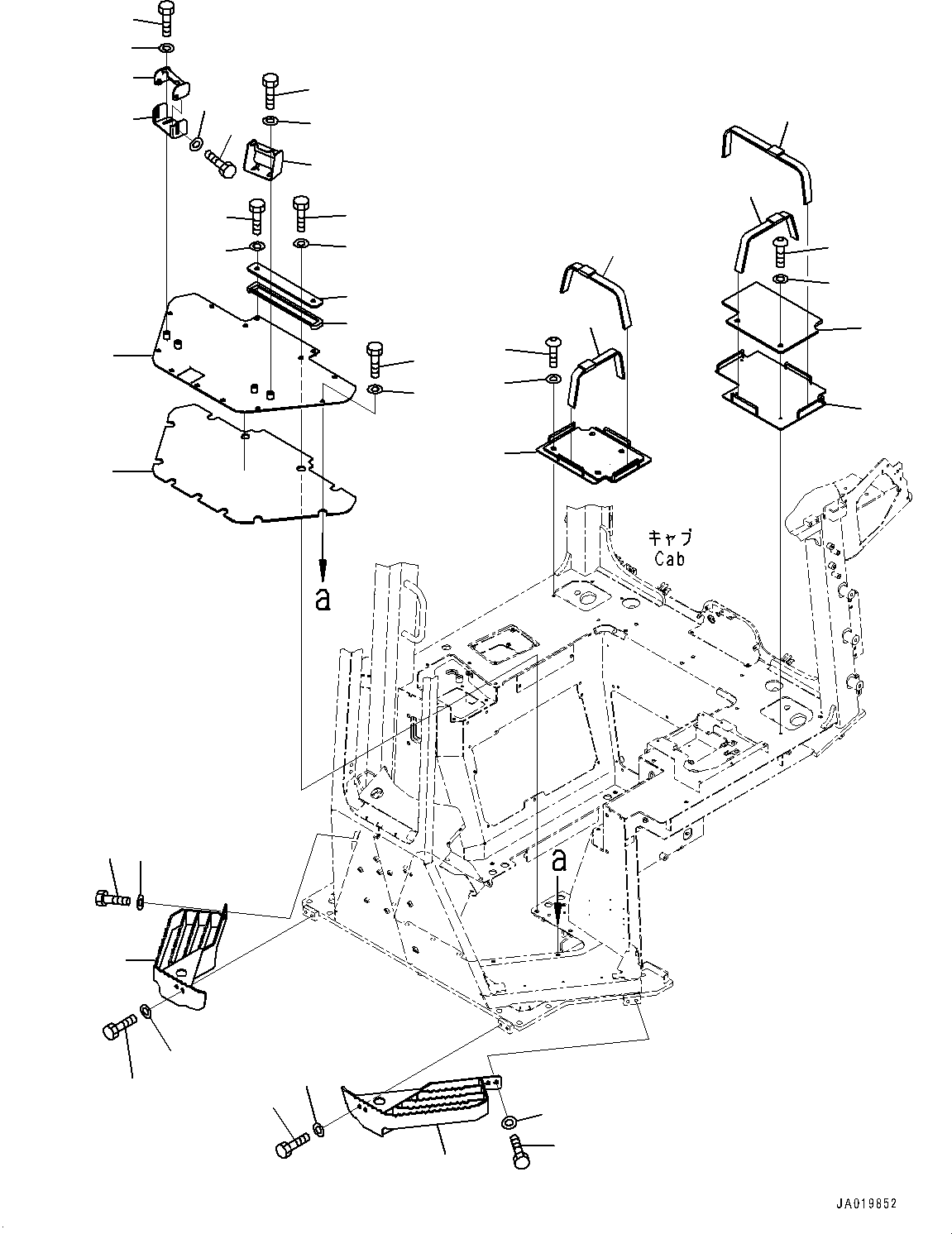 キャブ
Cab

a

a

JA019852