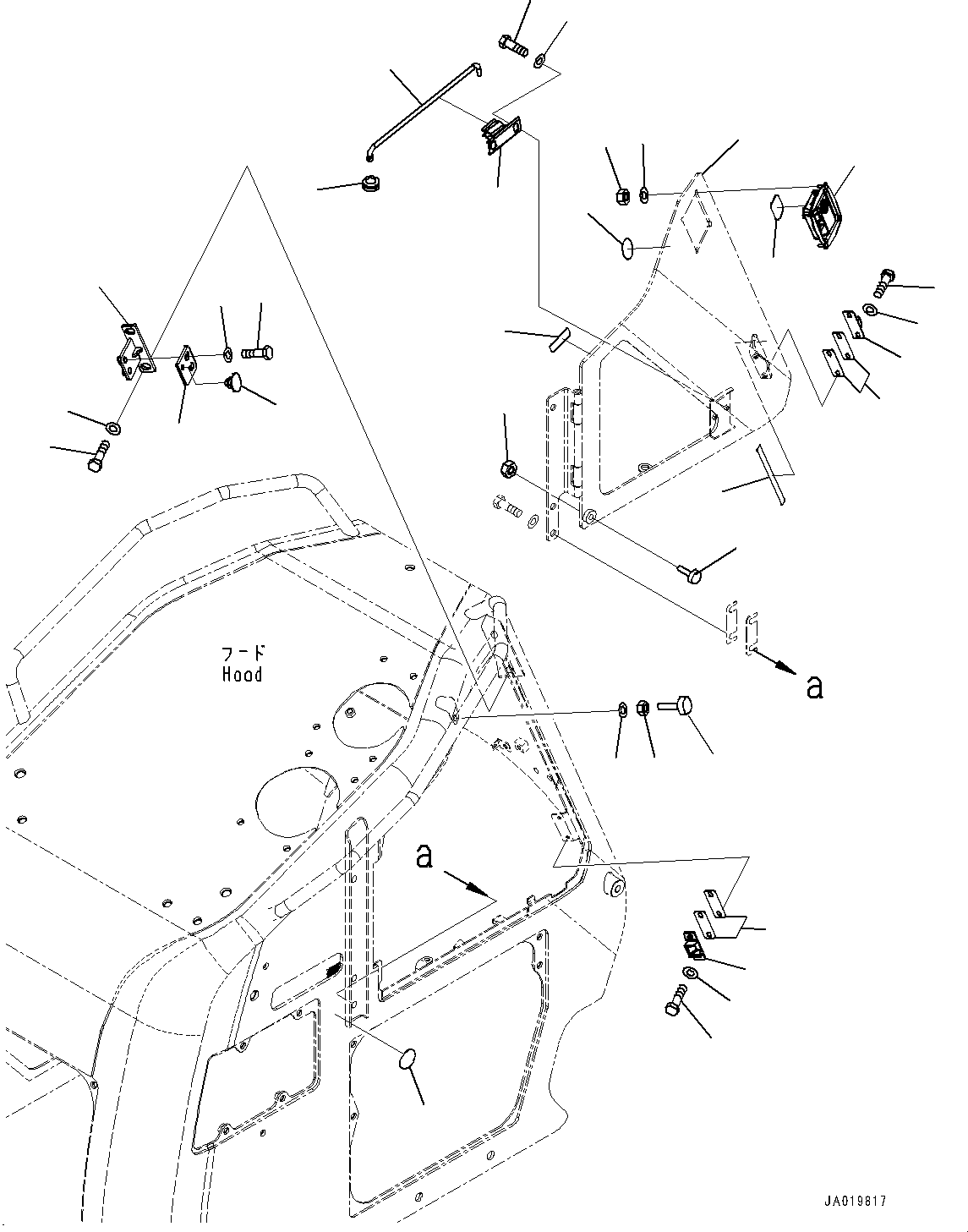 フード
Hood

a

a

JA019817