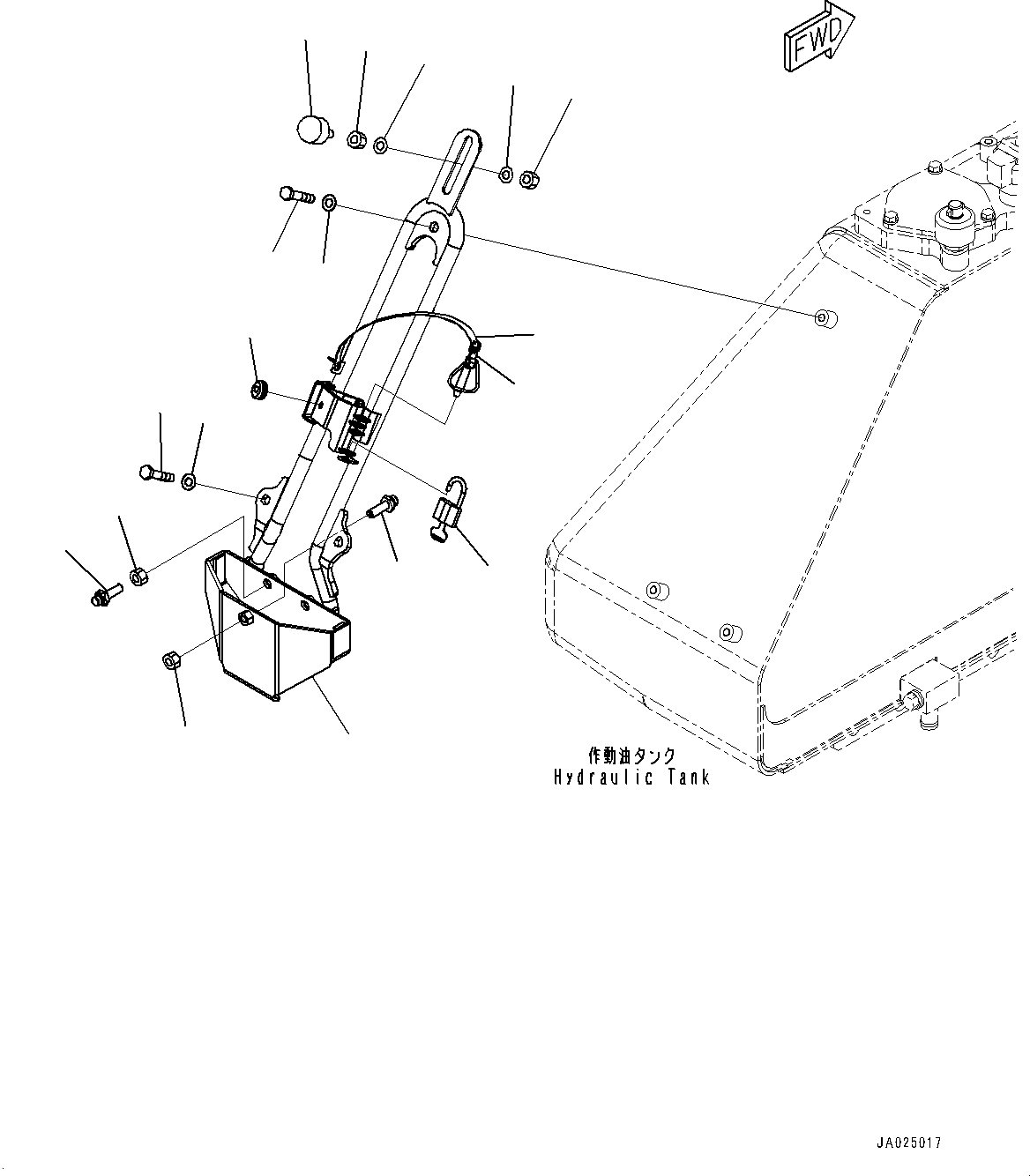 FWD

作動油タンク
Hydraulic Tank

JA025017