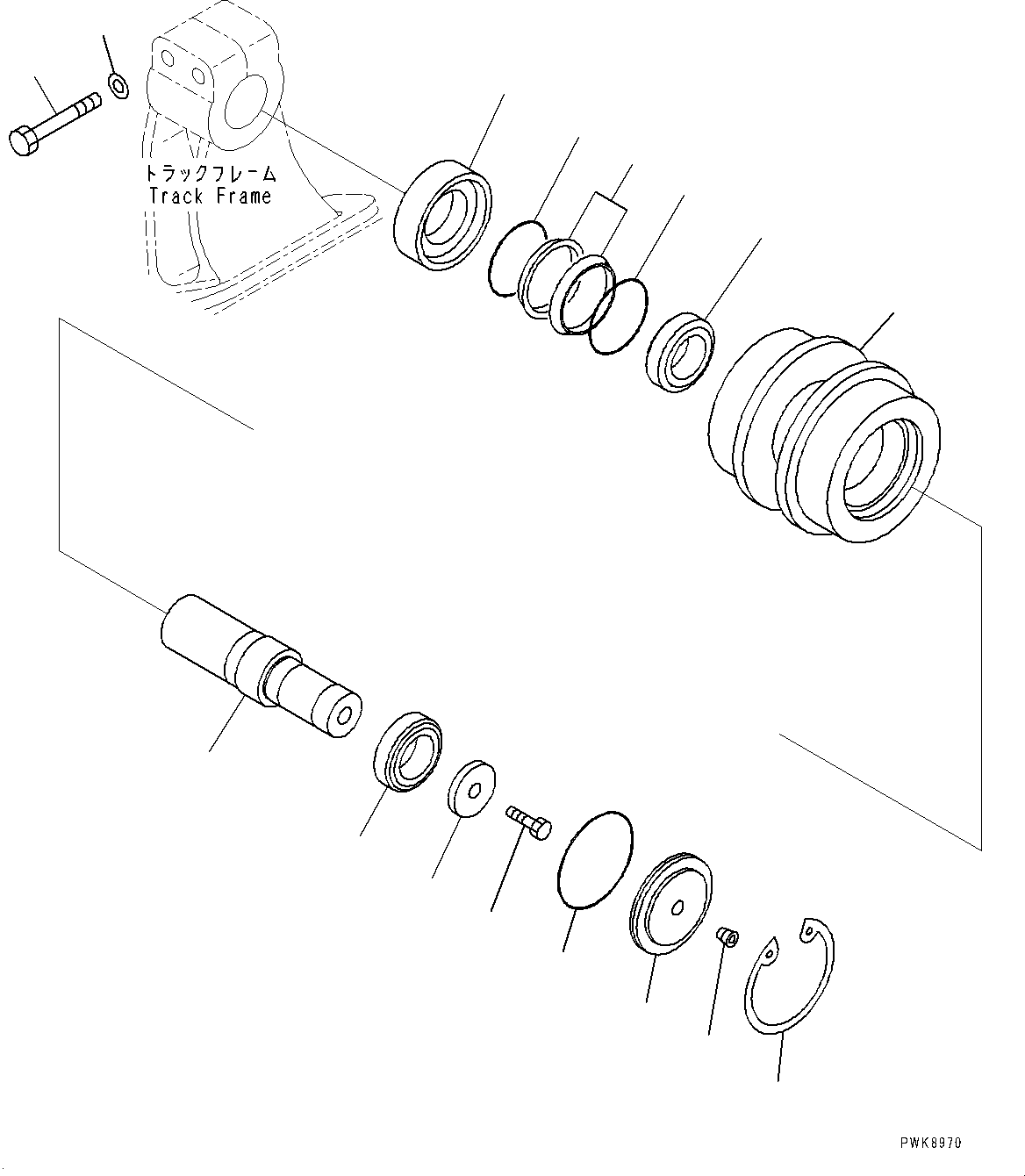 トラックフレーム
Track Frame

PWK8970