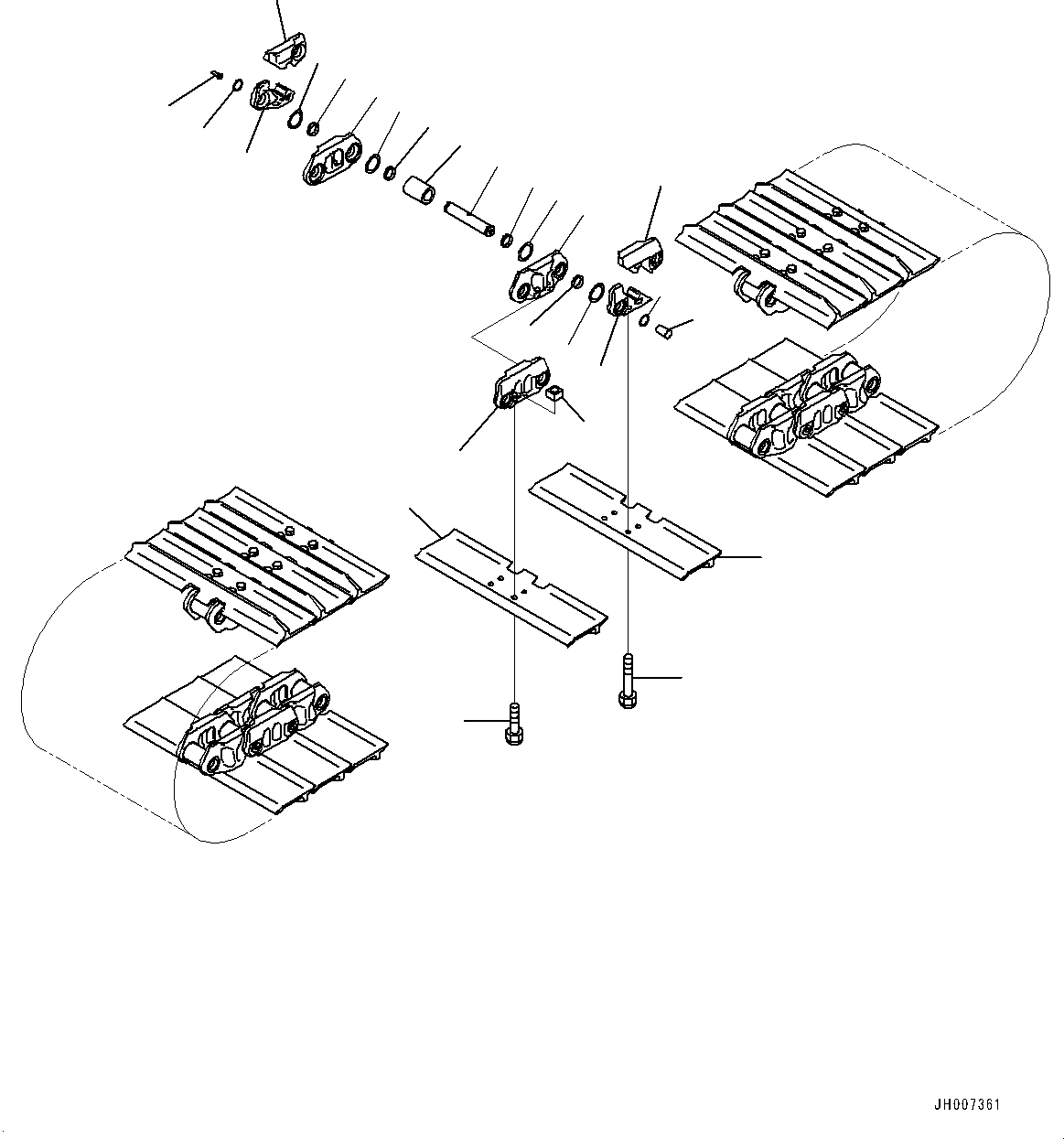 JH007361