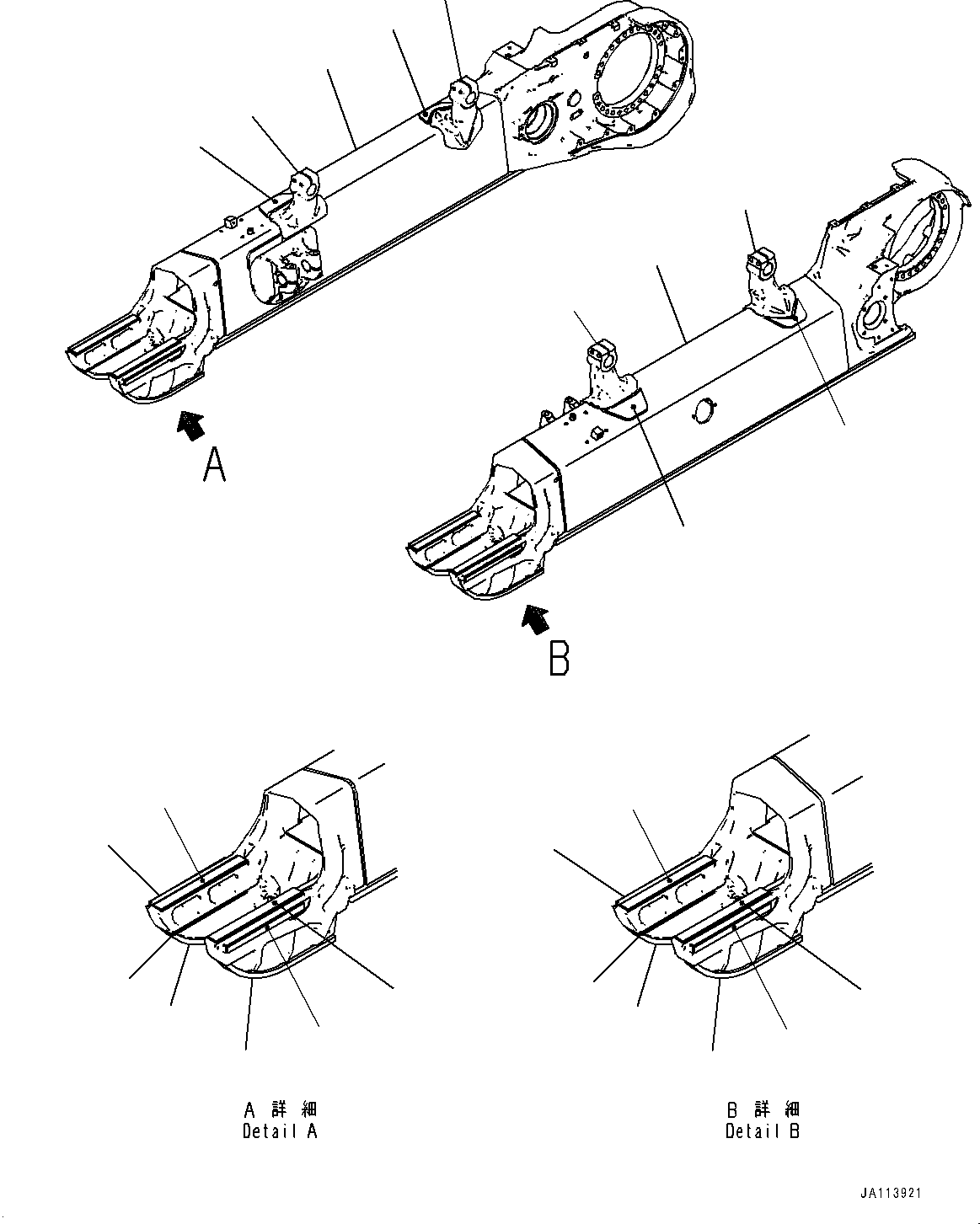 A

B

A 詳 細
Detail A

B 詳 細
Detail B

JA113921