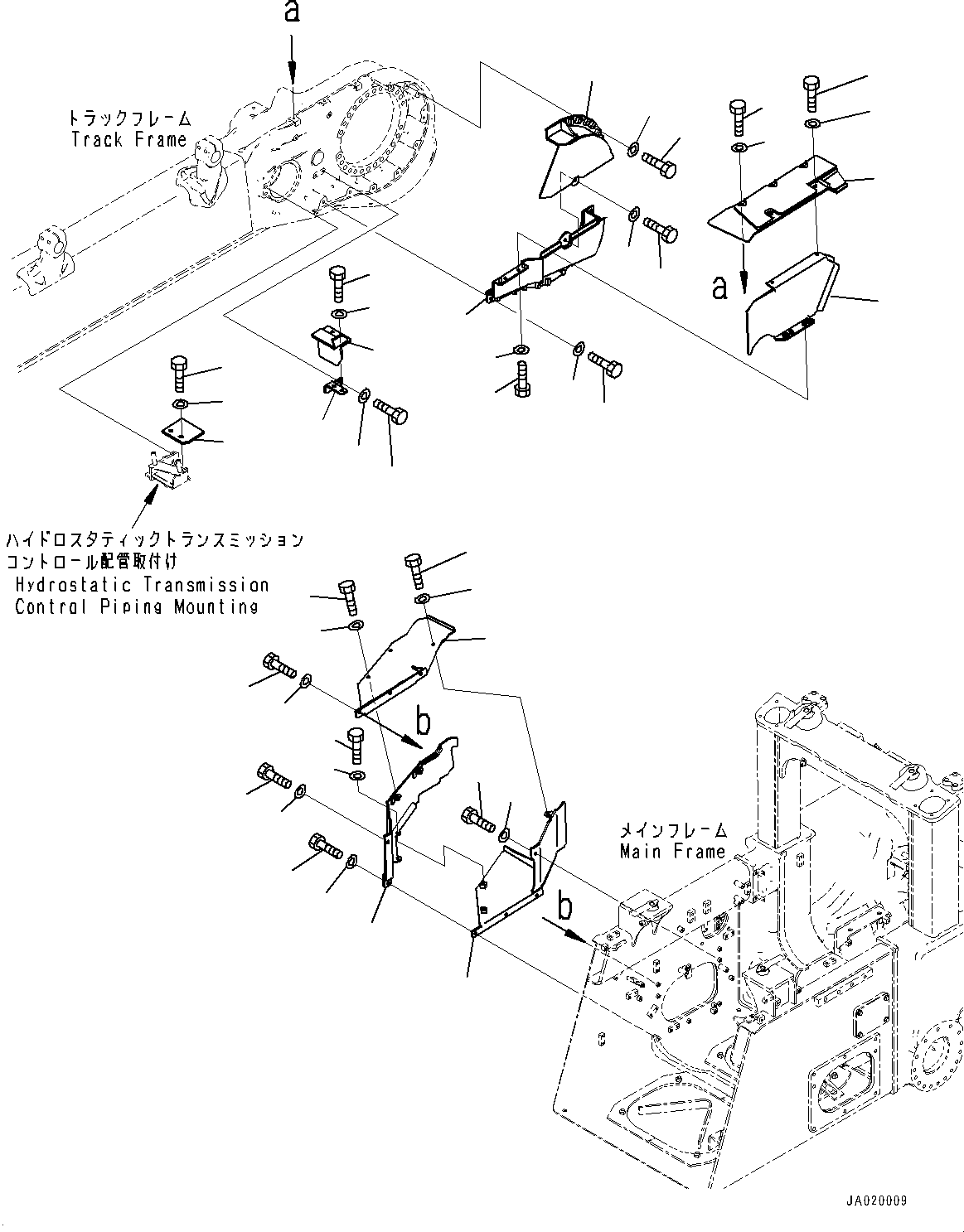 a

トラックフレーム
Track Frame

a

ハイドロスタティックトランスミッション
コントロール配管取付け
Hydrostatic Transmission
Control Piping Mounting

b

メインフレーム
Main Frame

b

JA020009