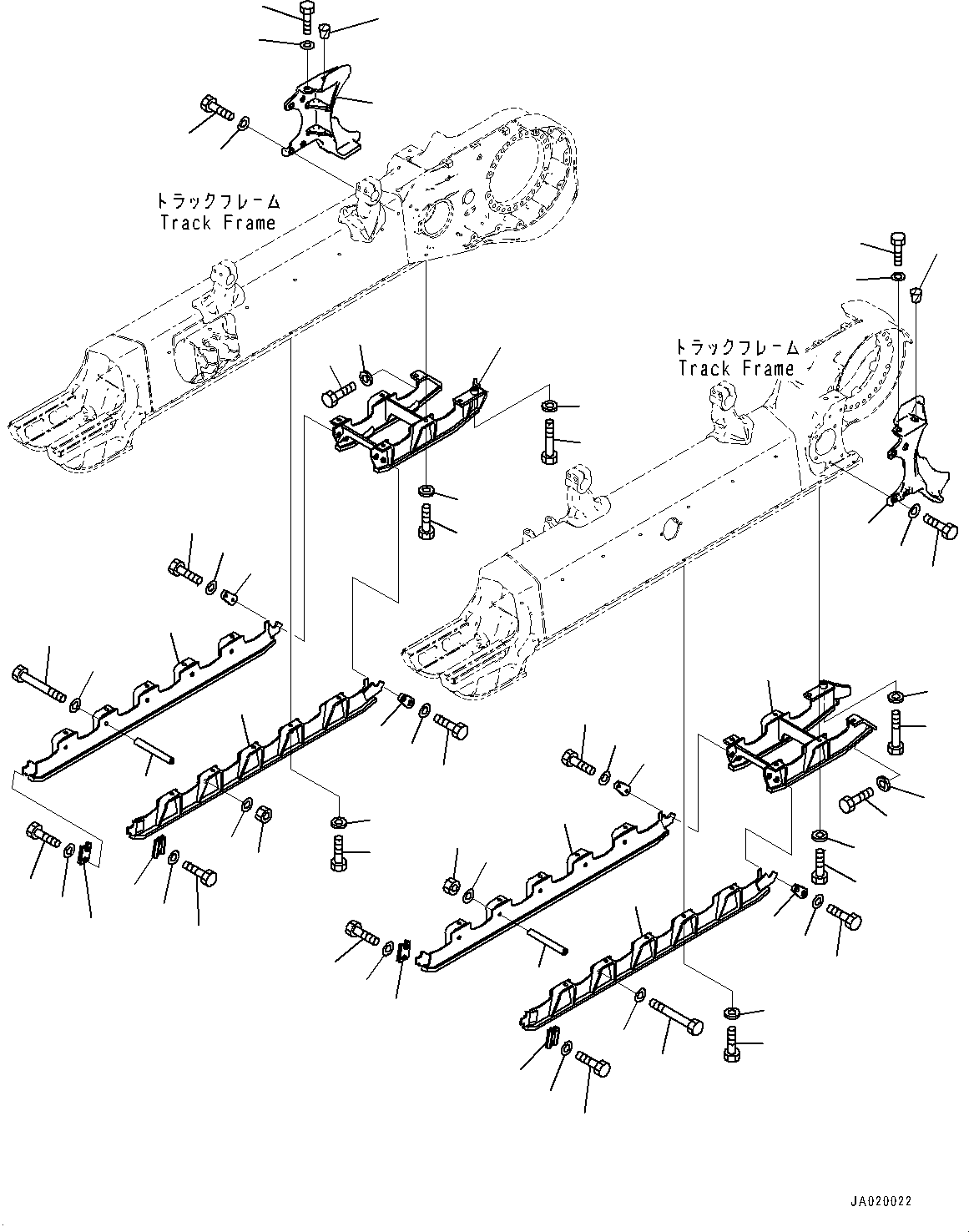 トラックフレーム
Track Frame

トラックフレーム
Track Frame

JA020022