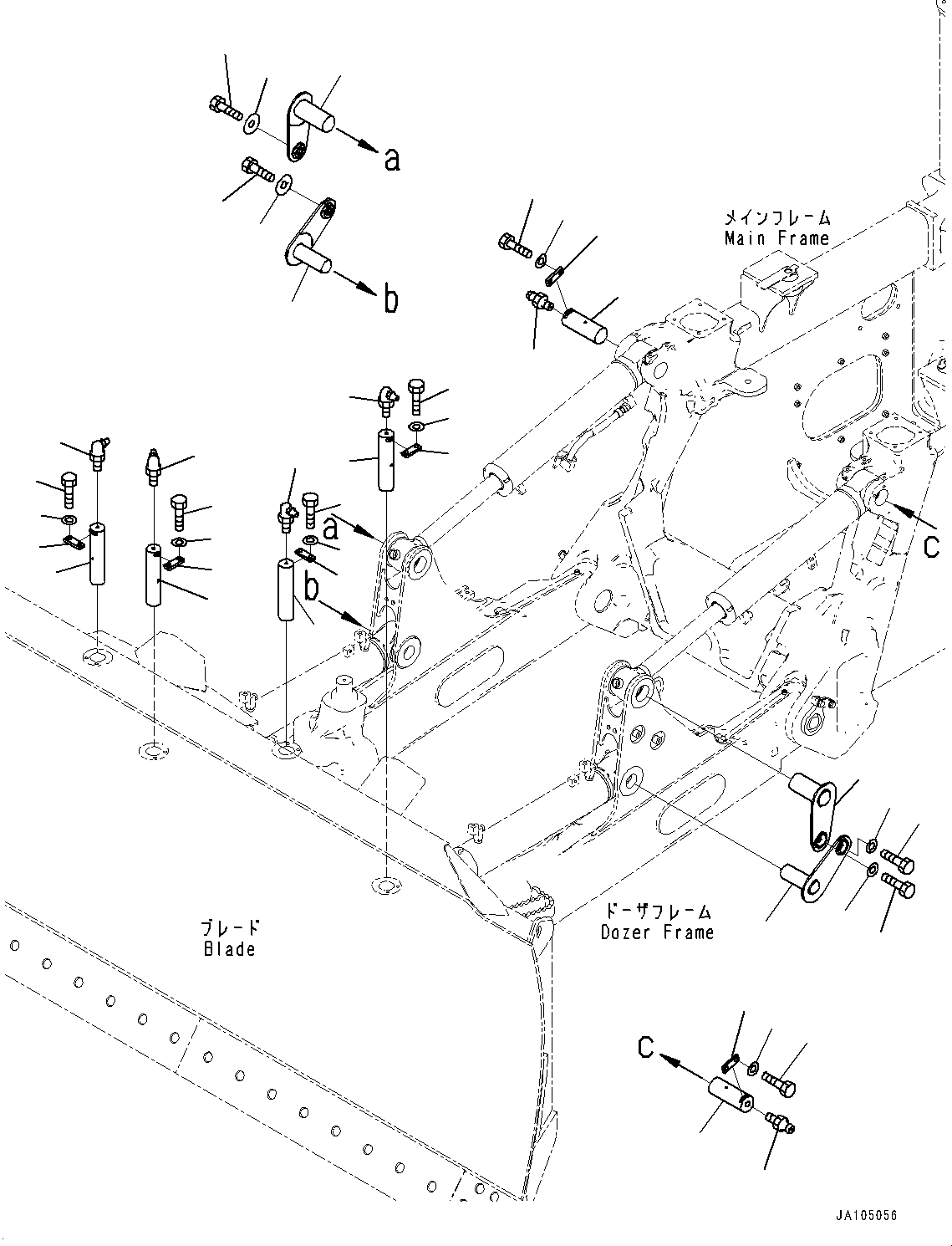 a

b

メインフレーム
Main Frame

a

b

c

ブレード
Blade

ドーザフレーム
Dozer Frame

C

JA105056