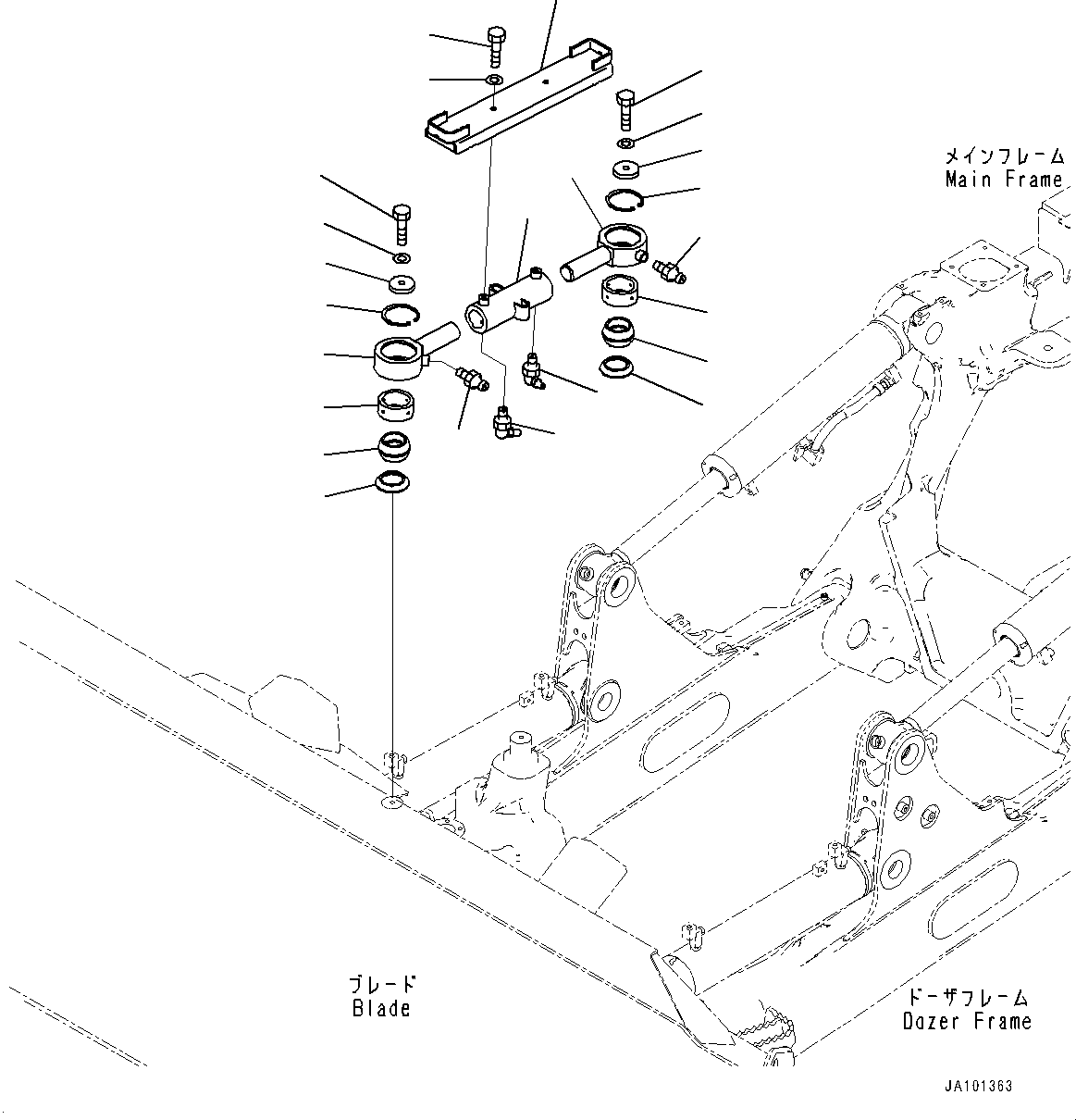 メインフレーム
Main Frame

ブレード
Blade

ドーザフレーム
Dozer Frame

JA101363