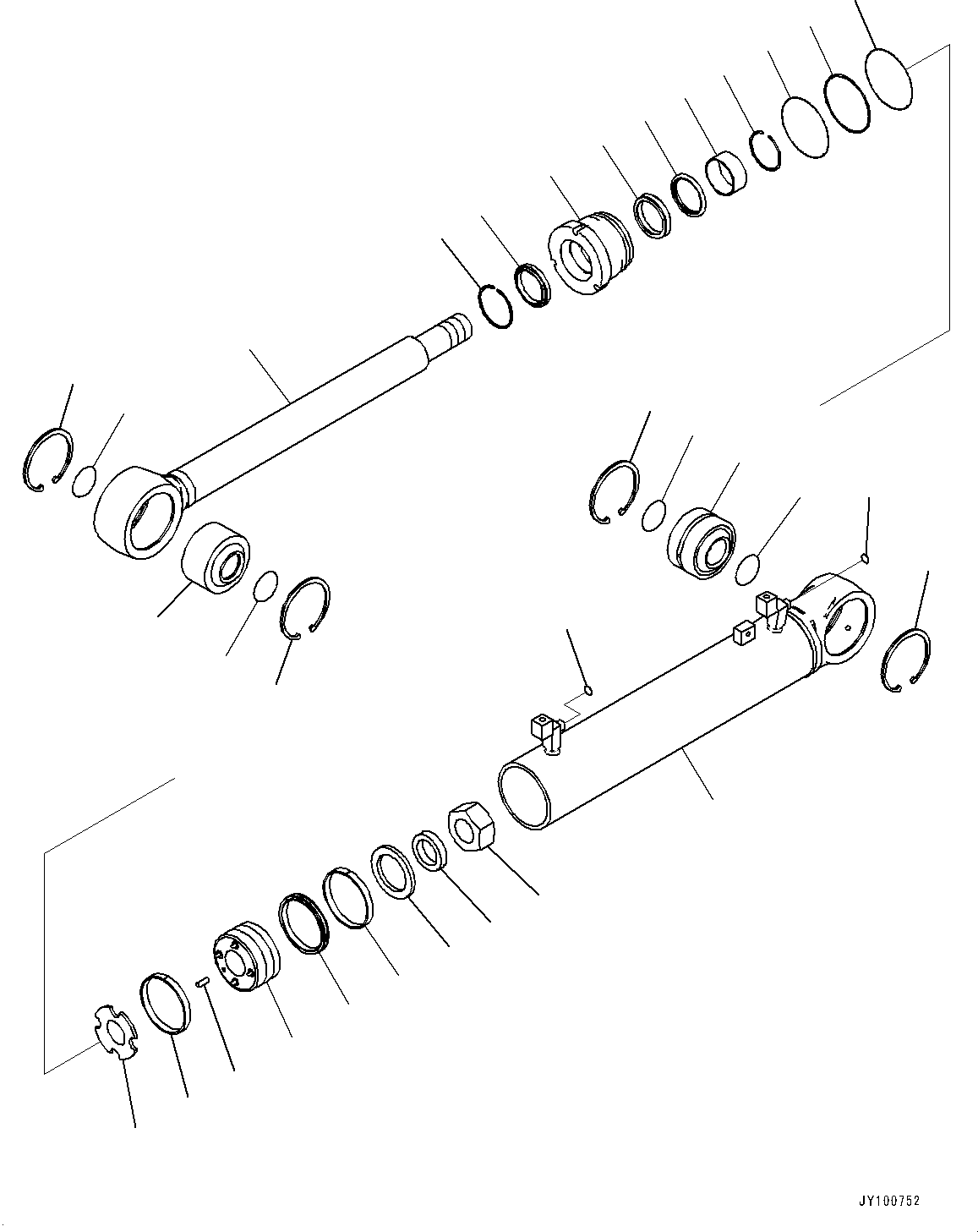 JY100752