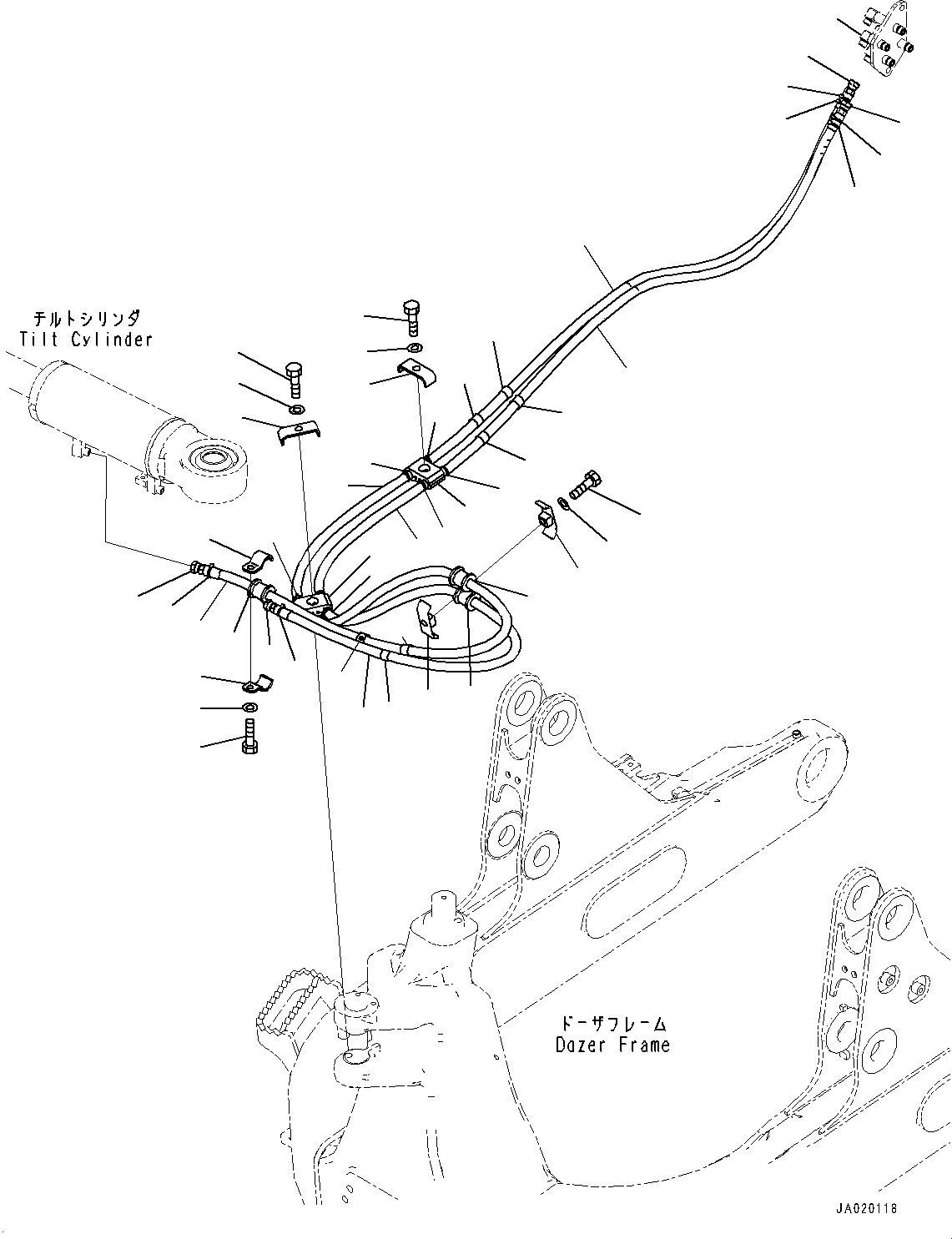 チルトシリンダ
Tilt Cylinder

ドーザフレーム
Dozer Frame

JA020118