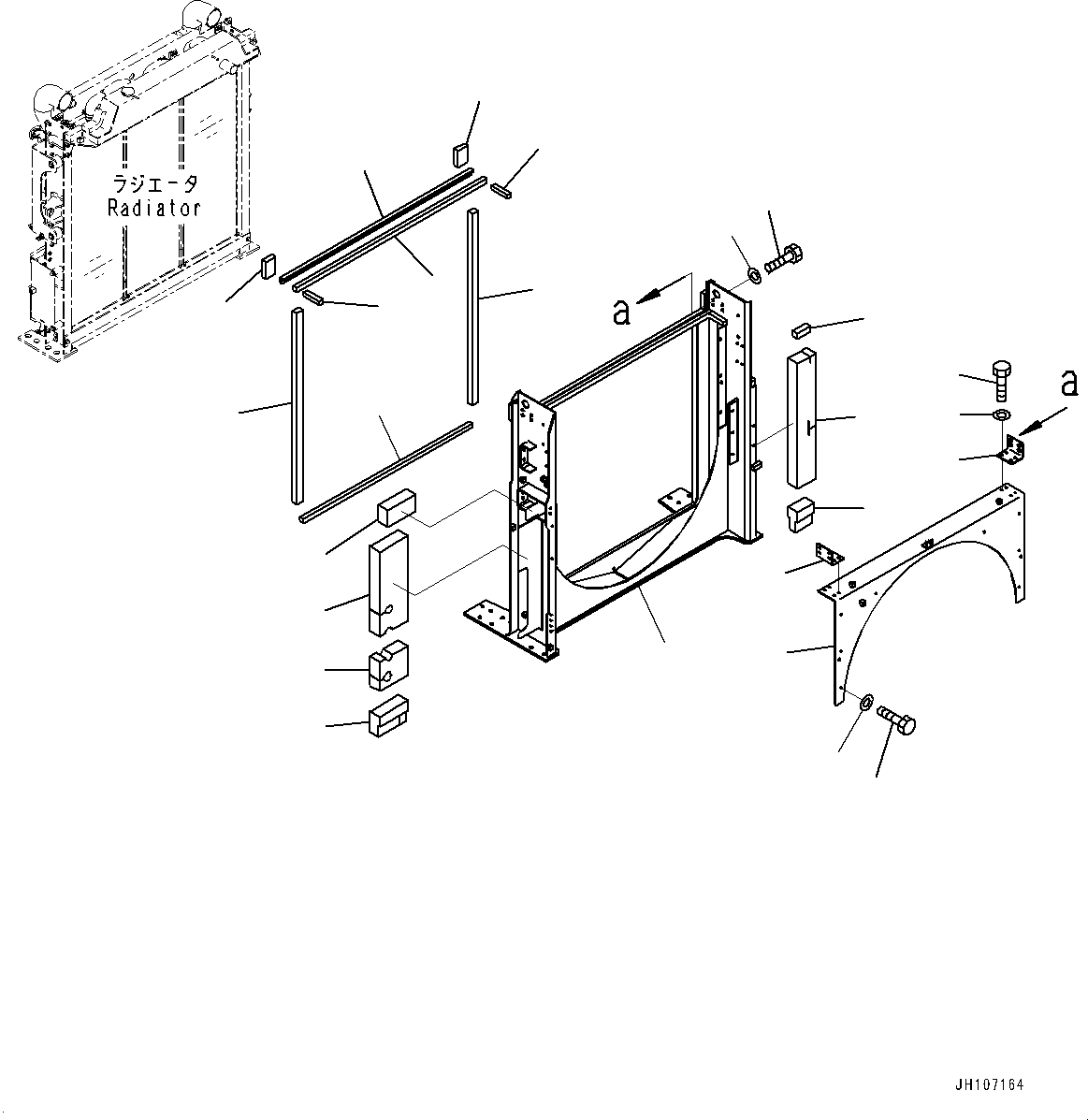 ラジエータ
Radiator

a

a

JH107164