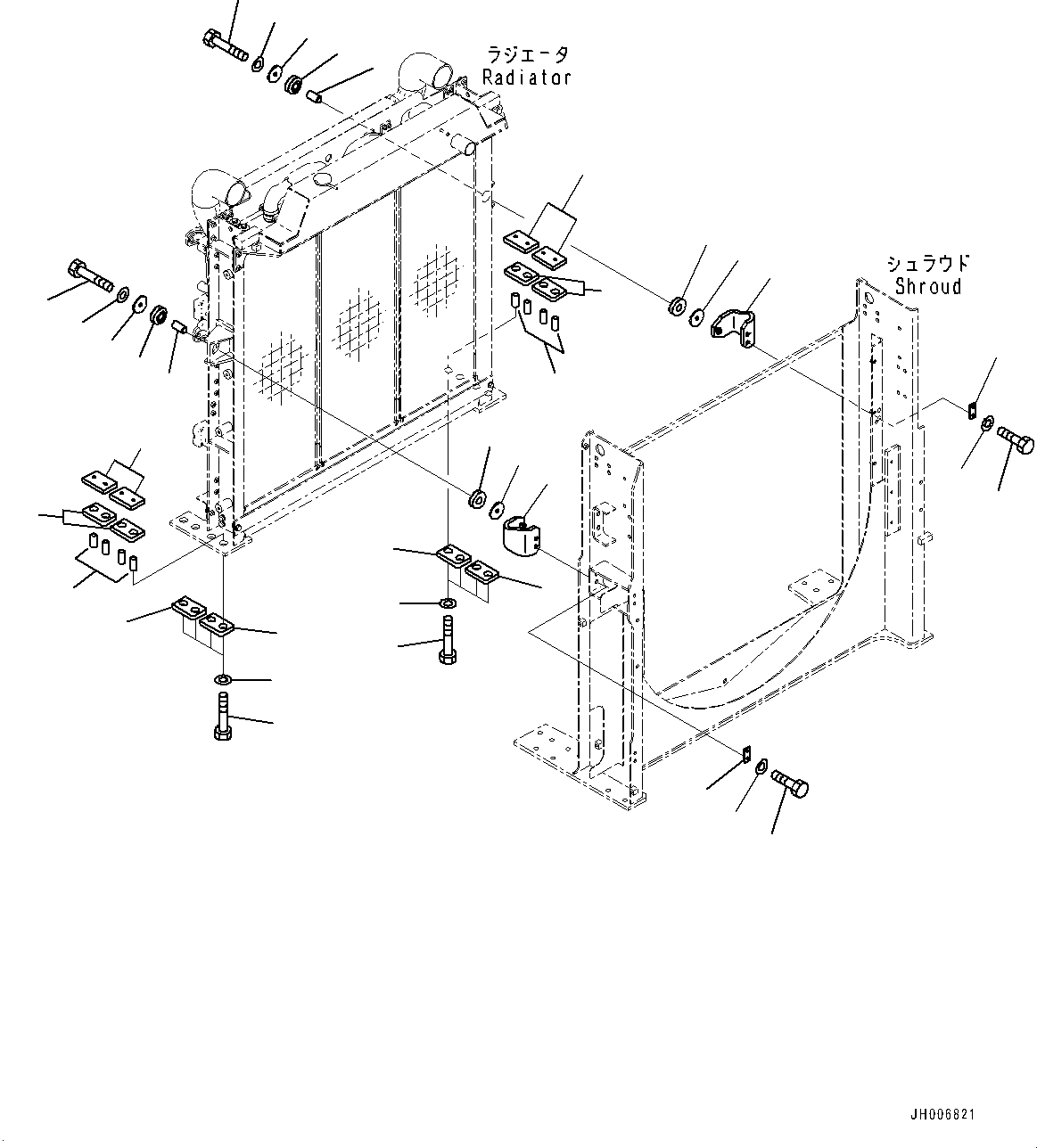 ラジエータ
Radiator

シュラウド
Shroud

JH006821