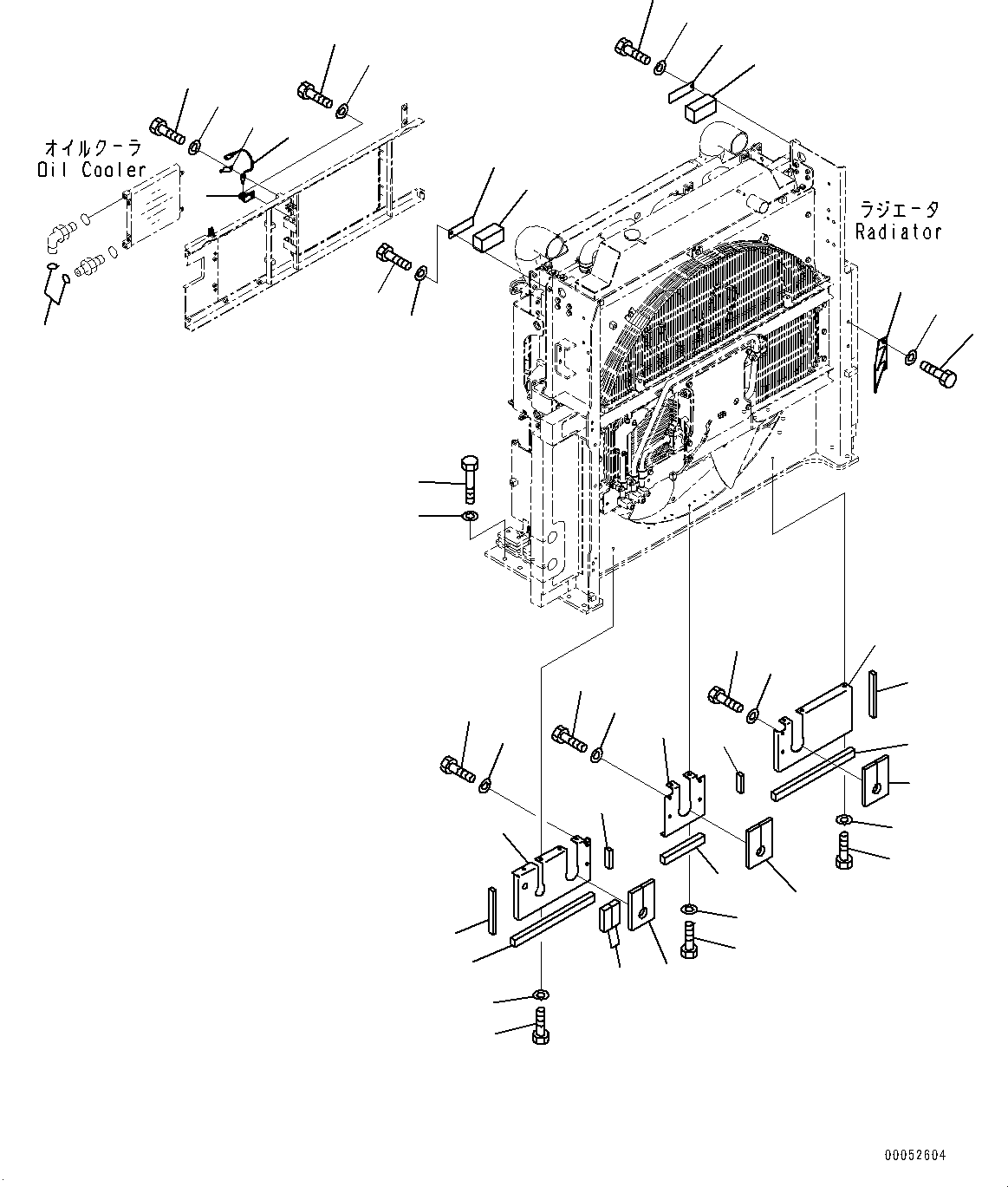 オイルクーラ
Oil Cooler

ラジエータ
Radiator

00052604