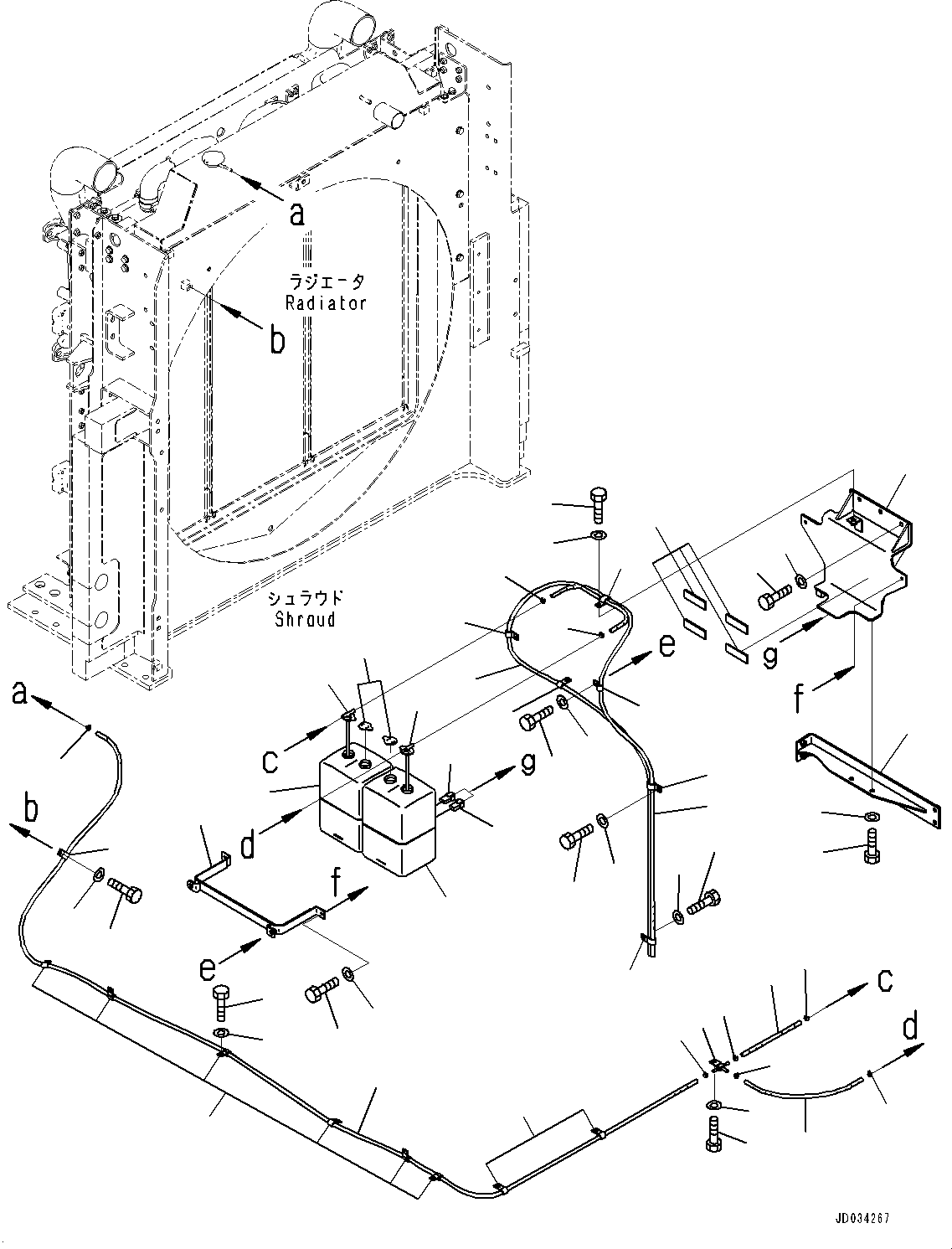 a

ラジエータ
Radiator

b

シュラウド
Shroud

e

g

f

a

c

g

b

d

f

e

c

d

JD034267