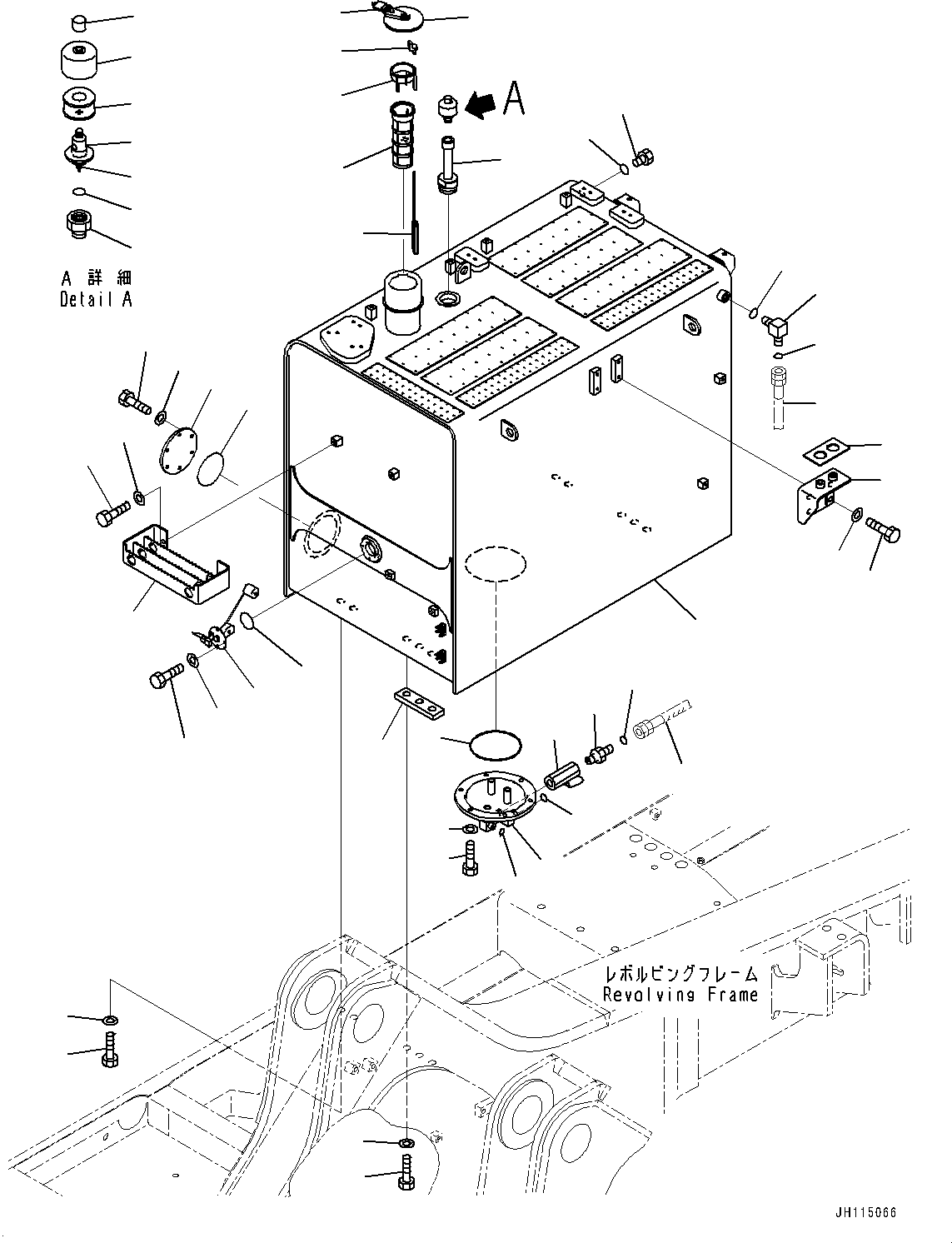 A

A 詳細
Detail A

レボルビングフレーム
Revolving Frame

JH115066