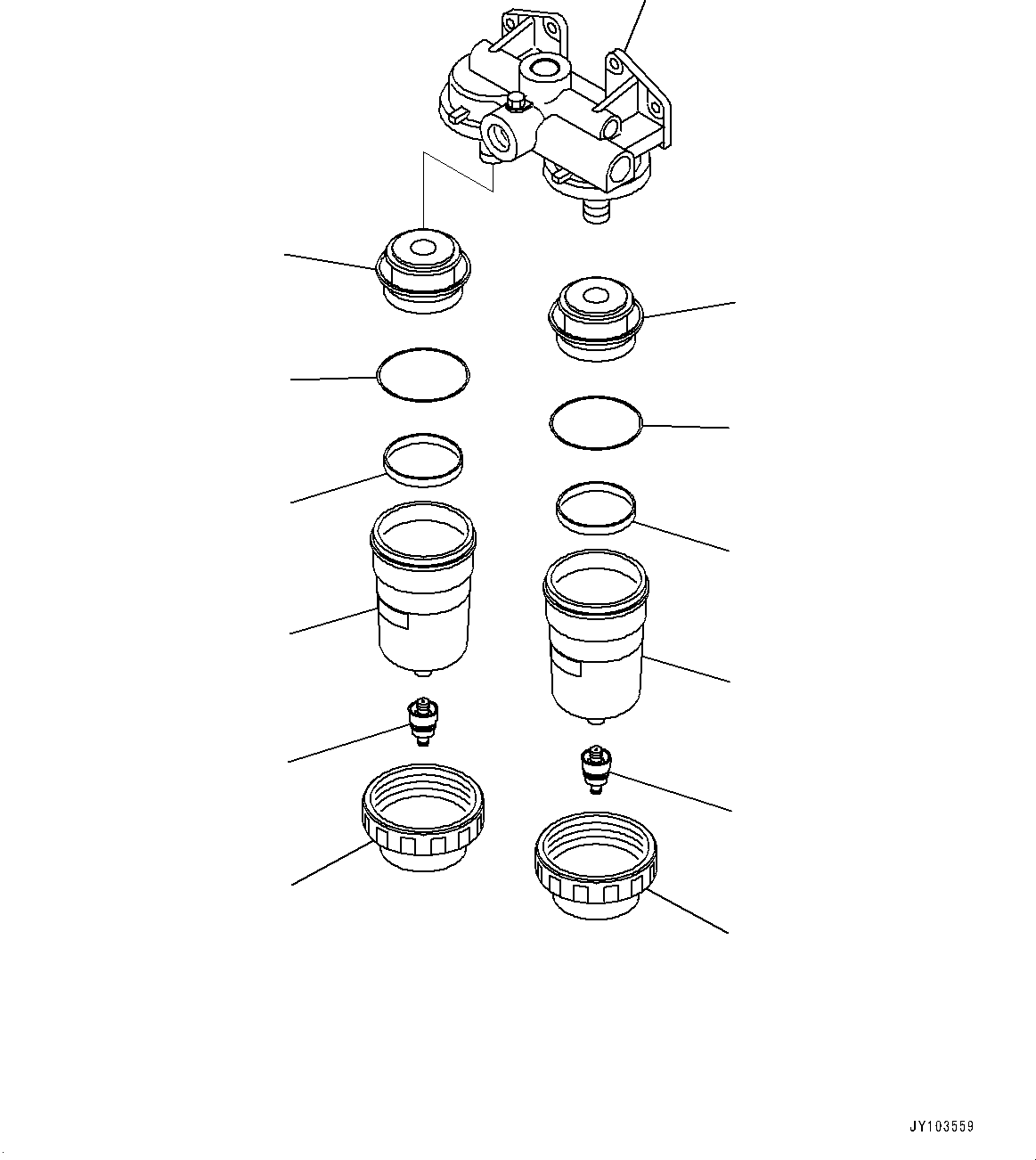 JY103559