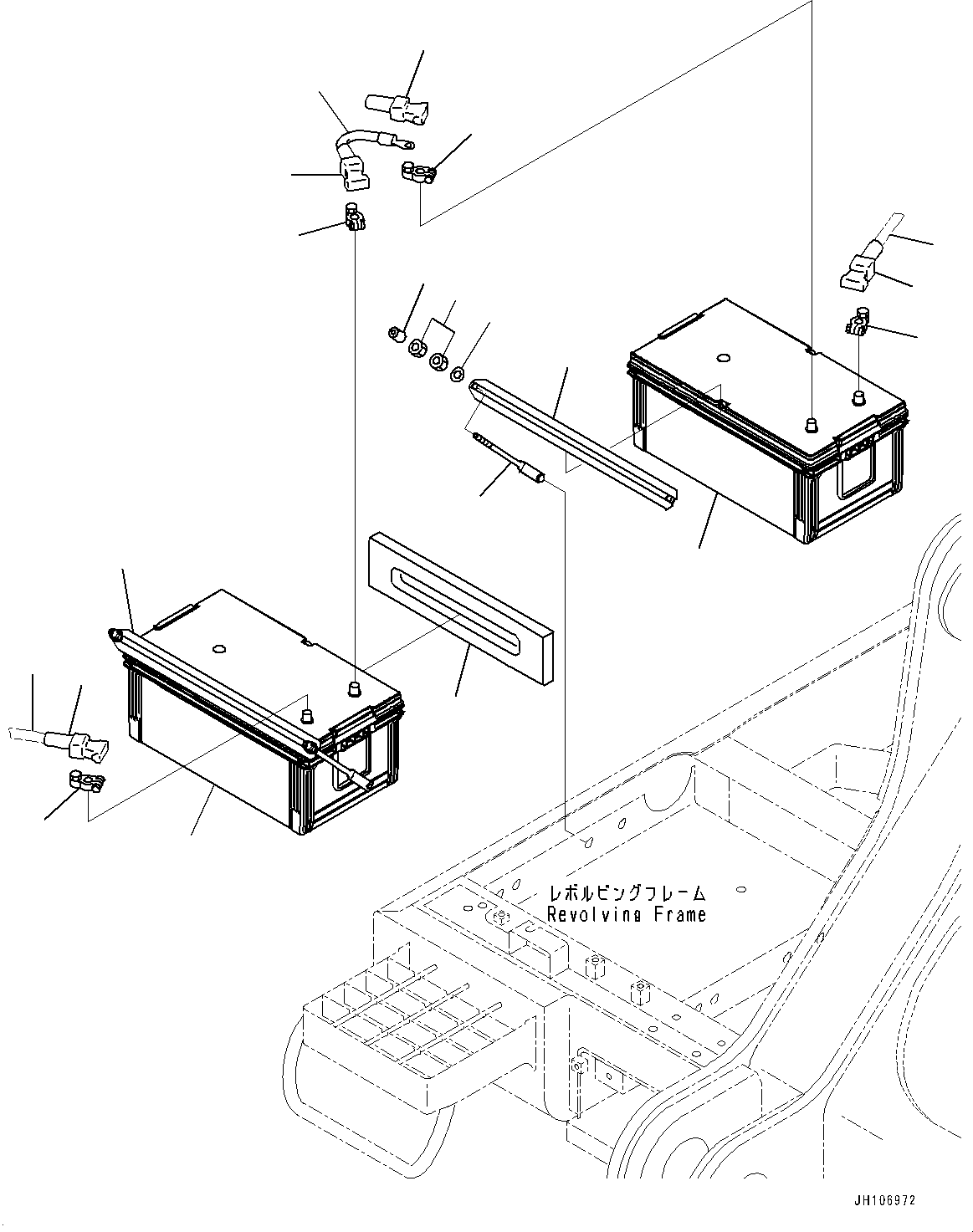 レボルビングフレーム
Revolving Frame

JH106972