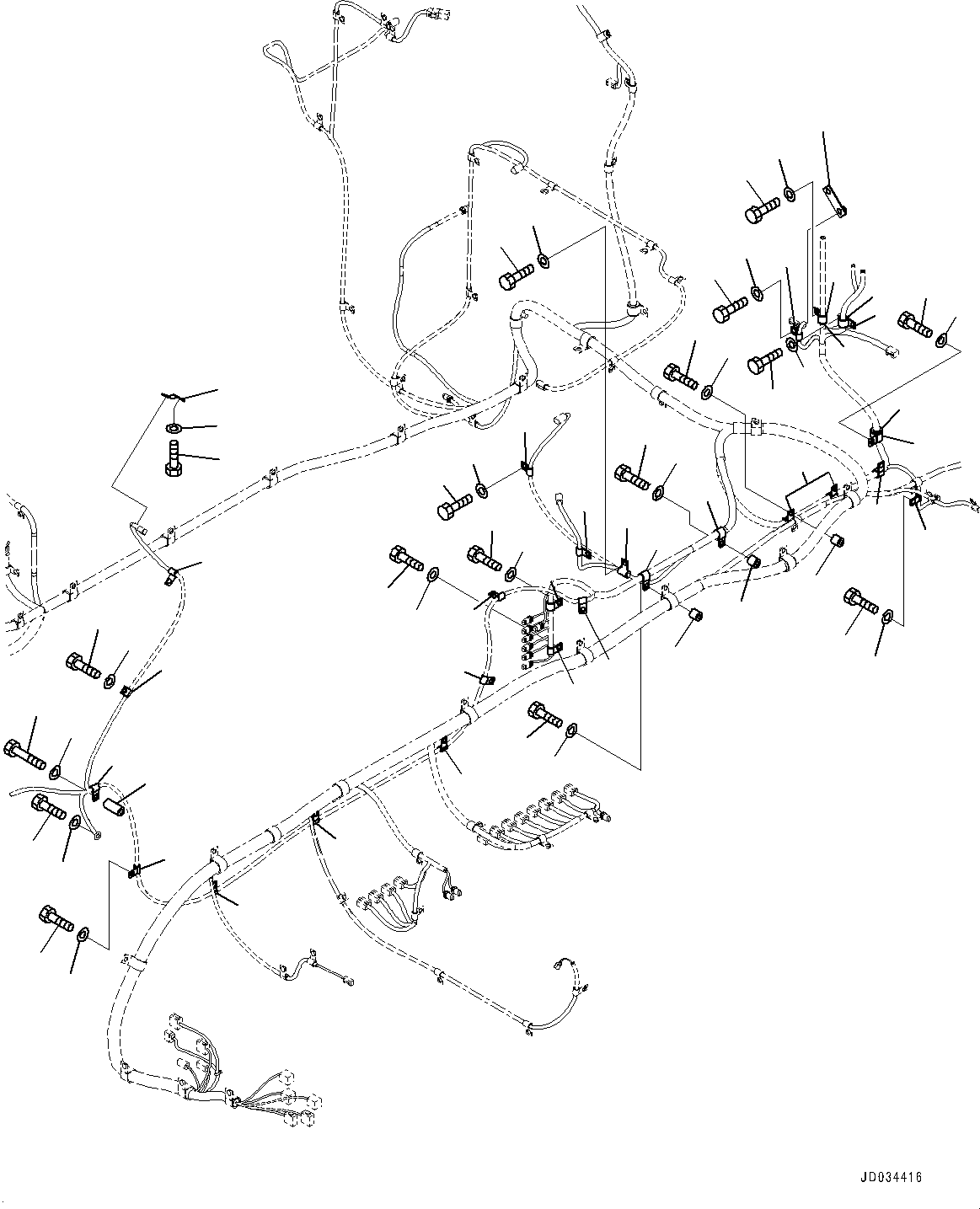 JD034416