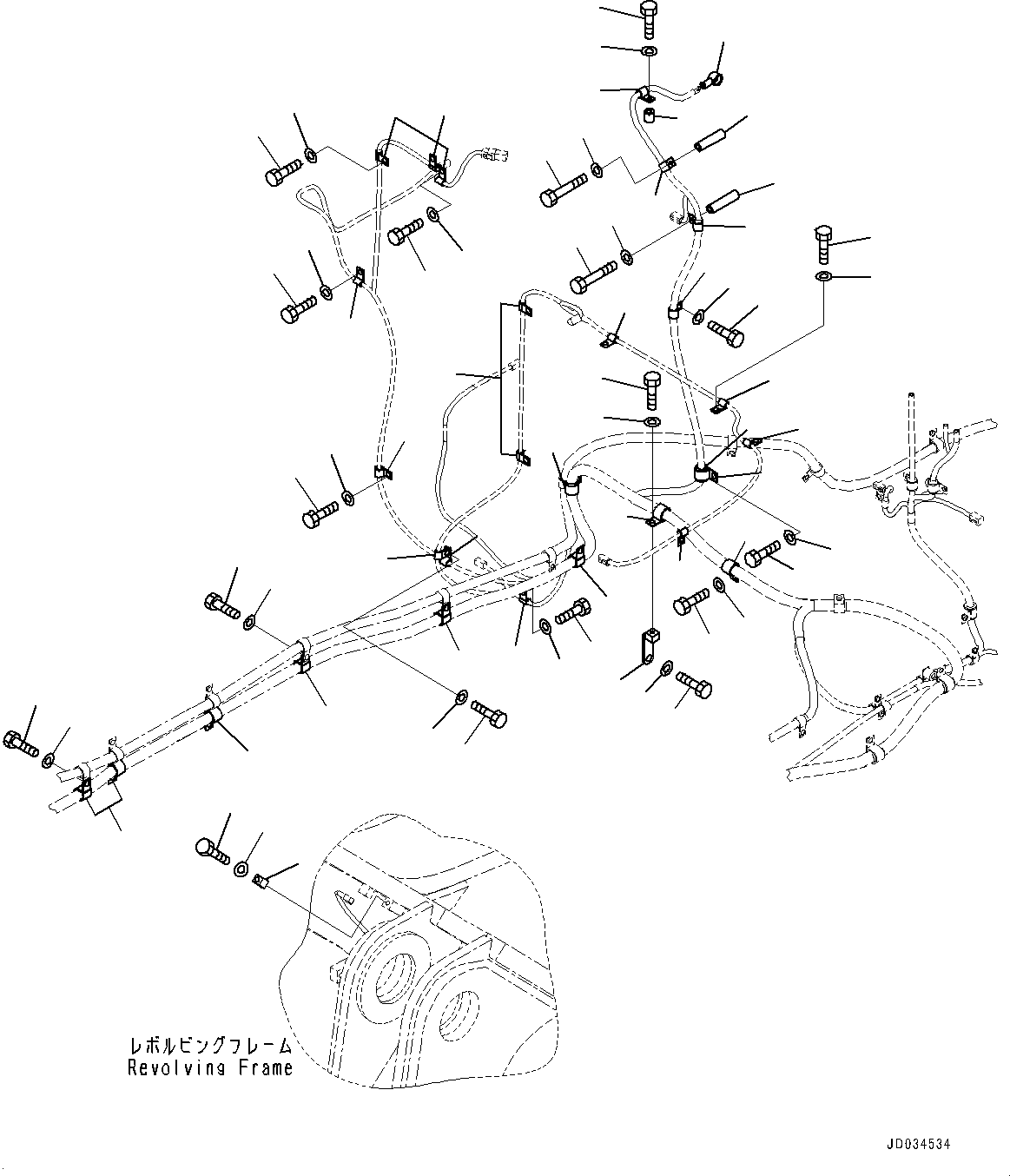 レボルビングフレーム
Revolving Frame

JD034534