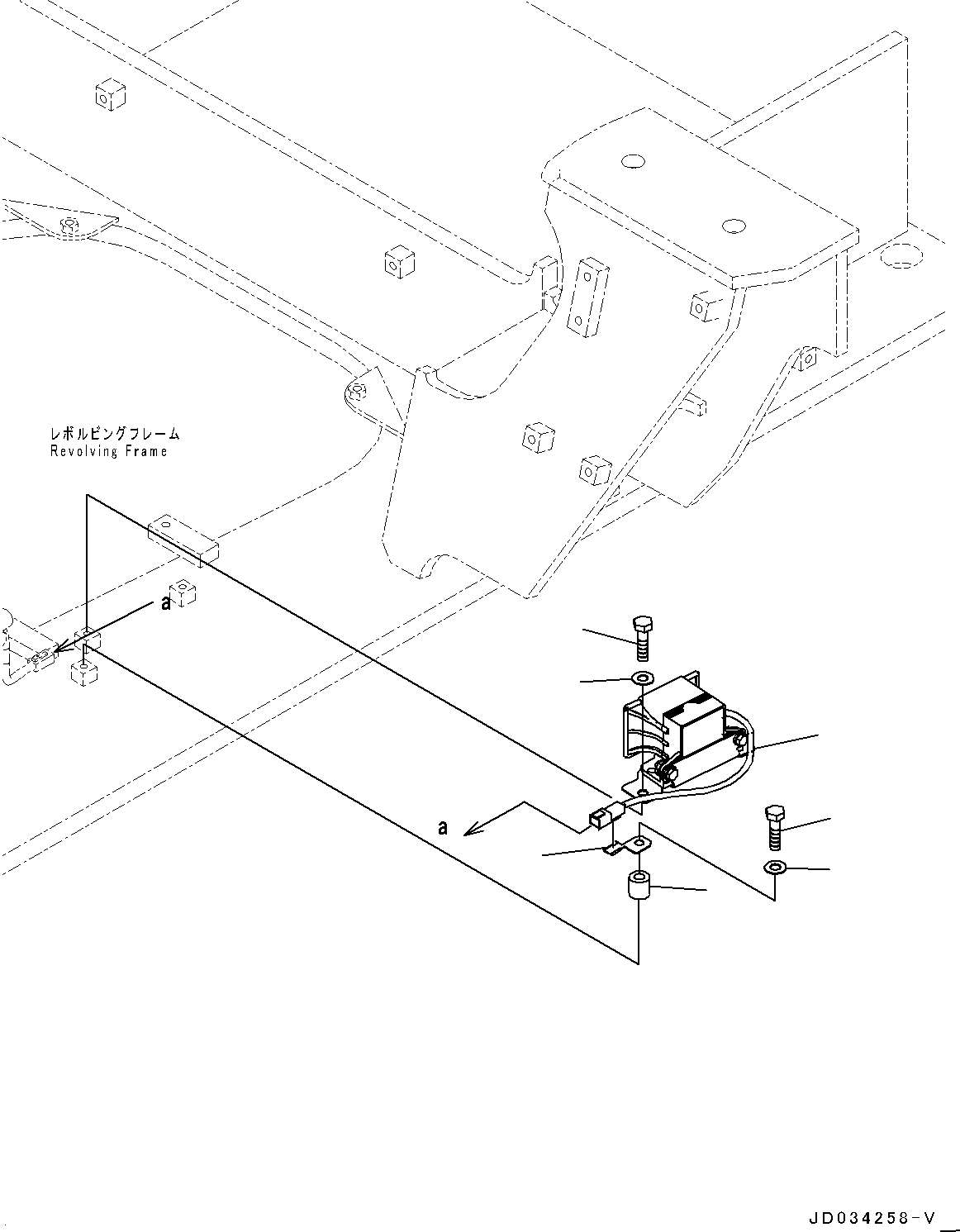 レボルビングフレーム
Revolving Frame

a

a

JD034258-V